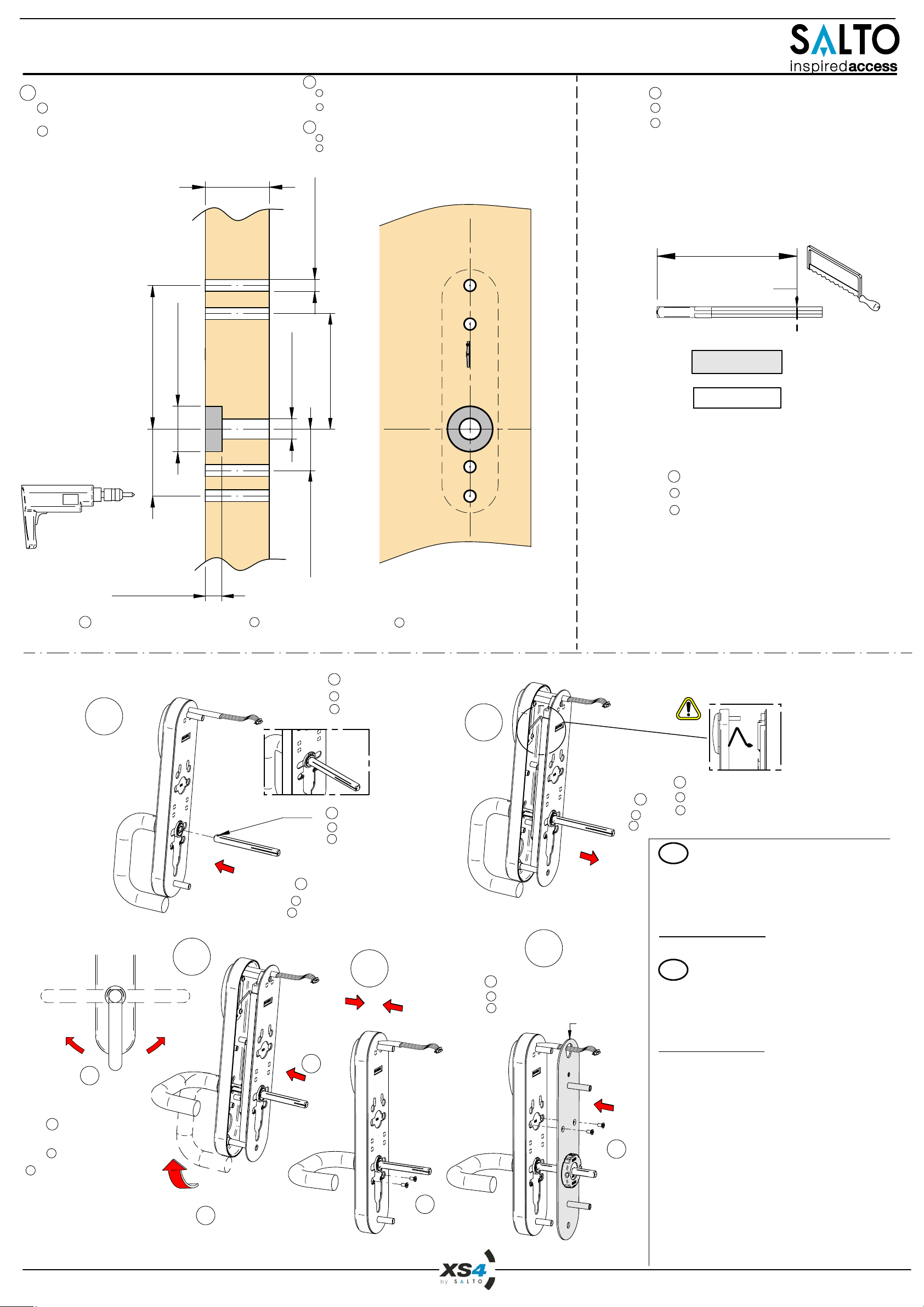 SALTO
inspiredaccess

XS4
by SALTO