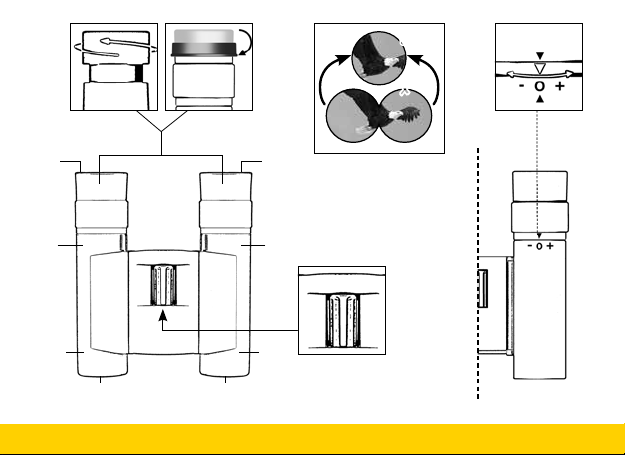 - O +

- O +