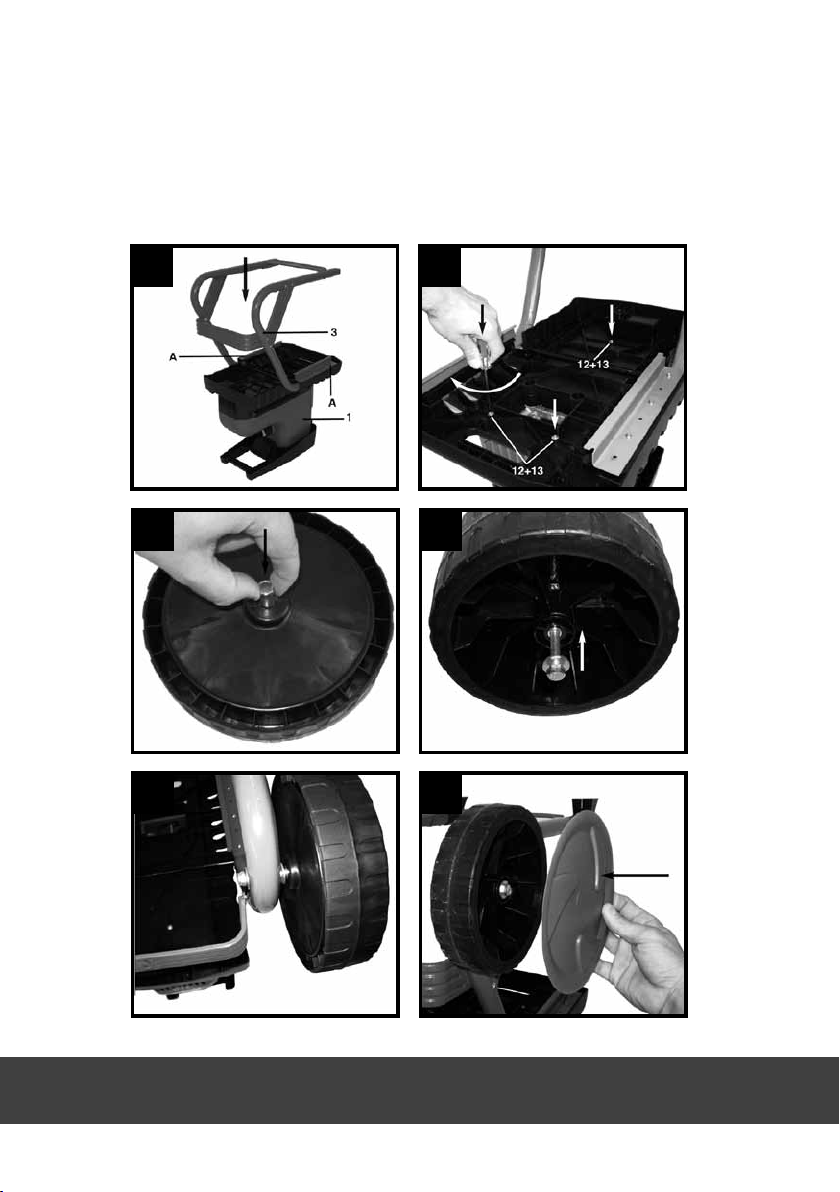 3

A

A

1

12+13

12+13