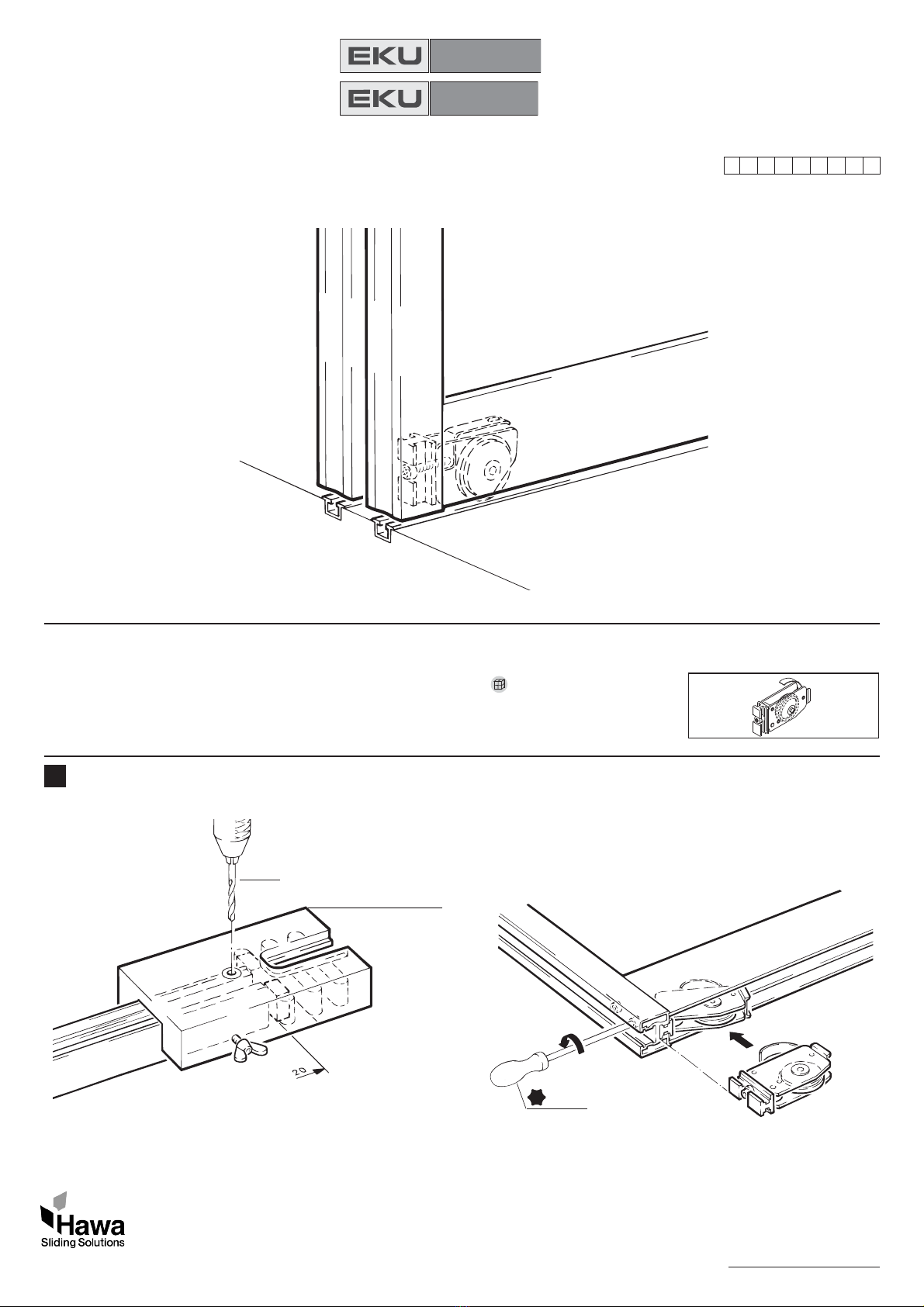 EKU

EKU

20

Hawa
Sliding Solutions