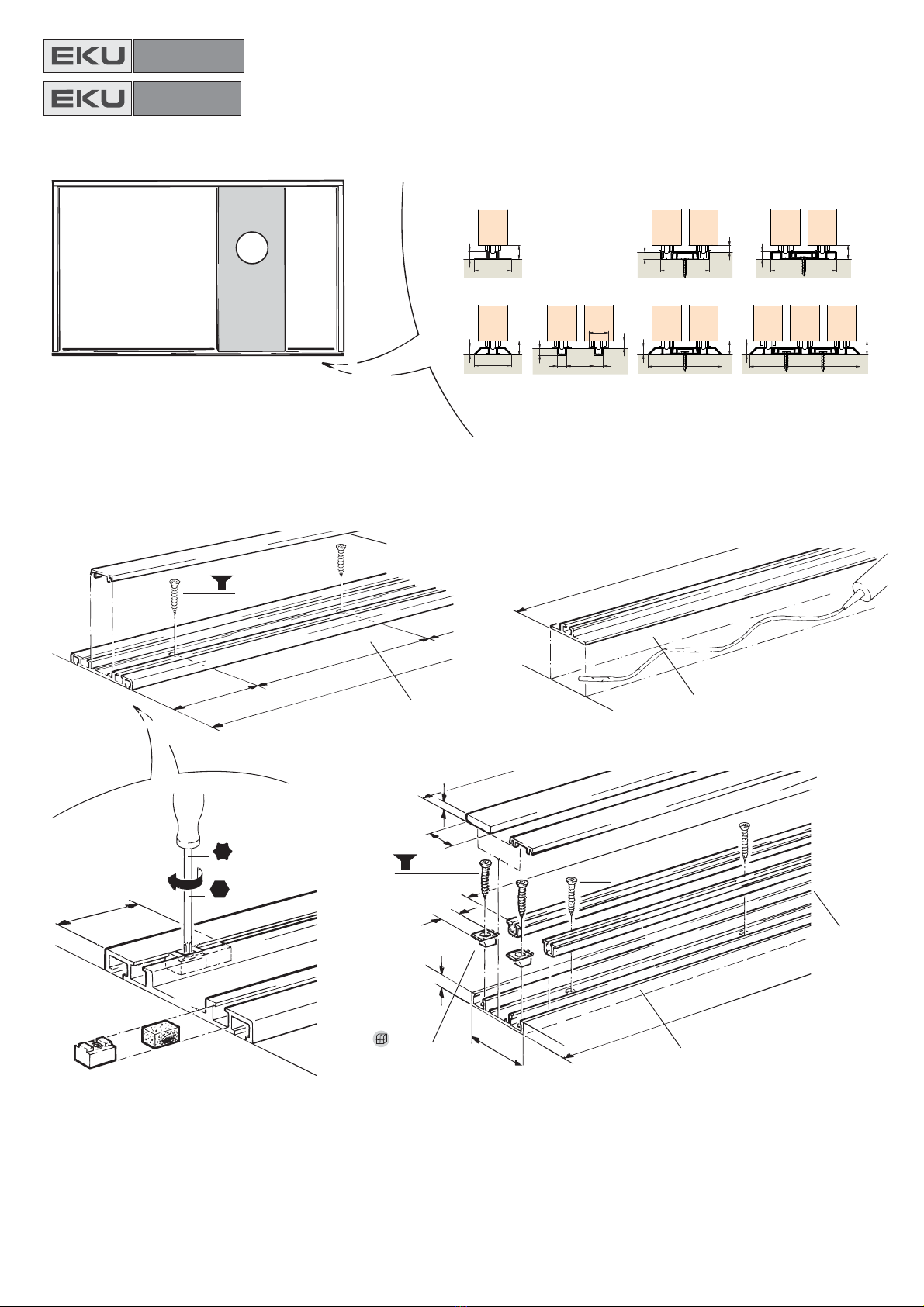 EKU

EKU