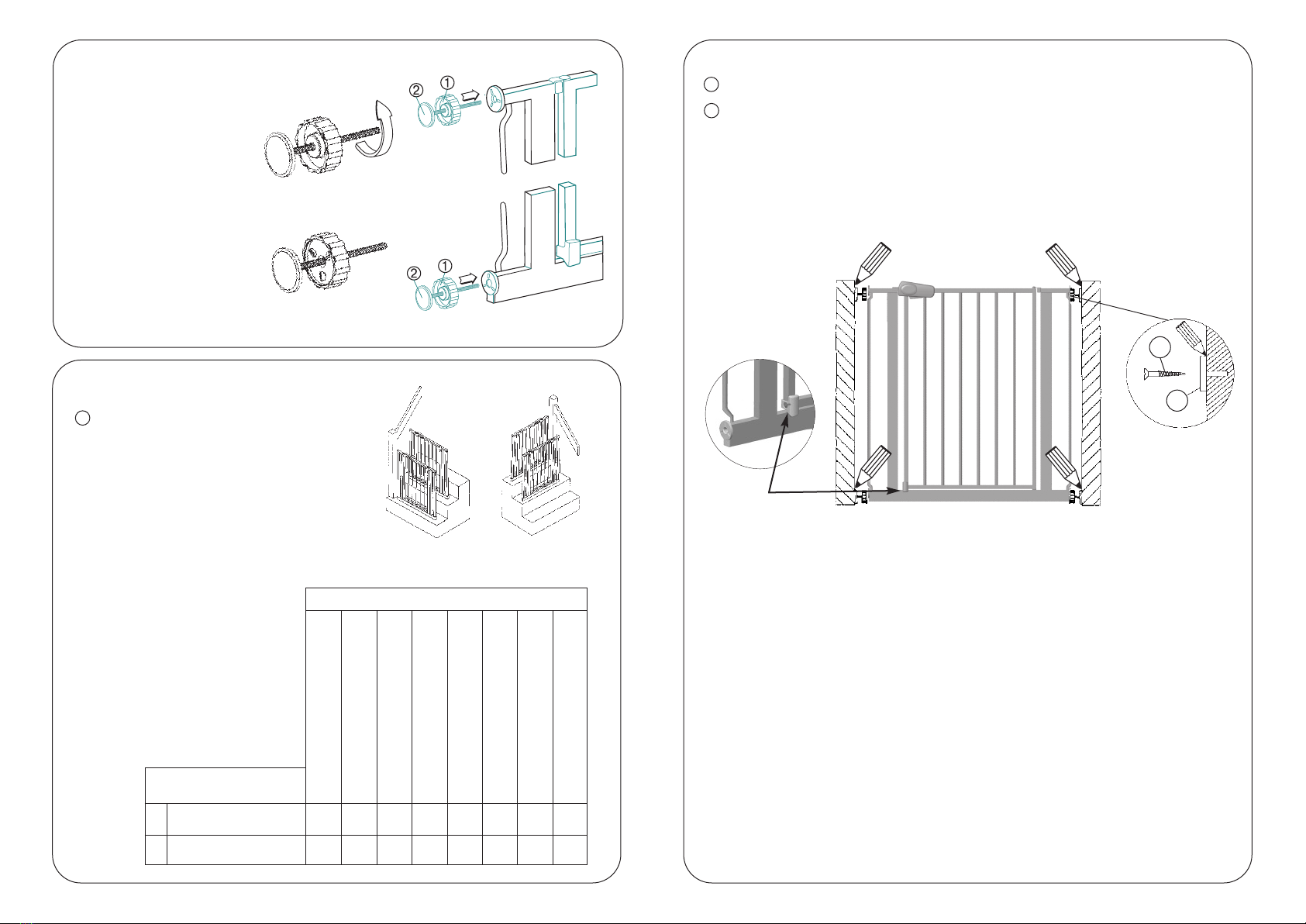 ② ①

② ①