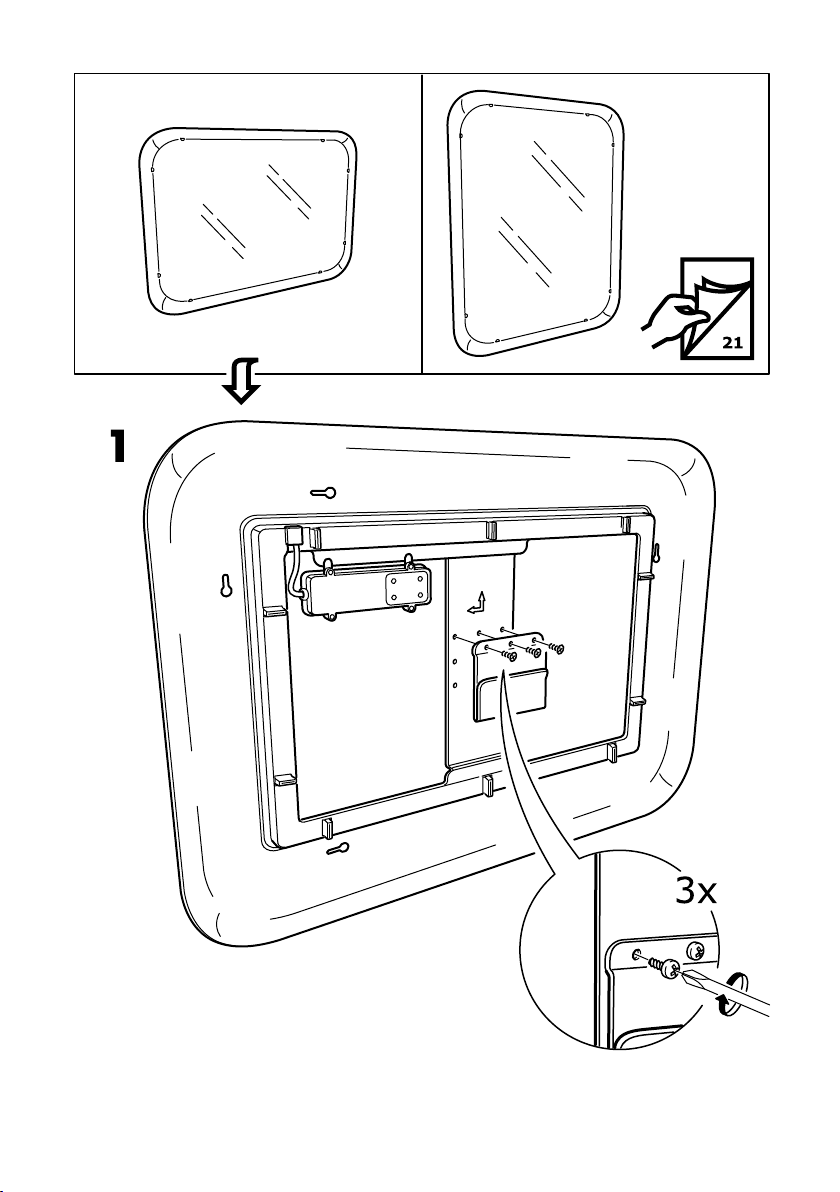 21

1

3x