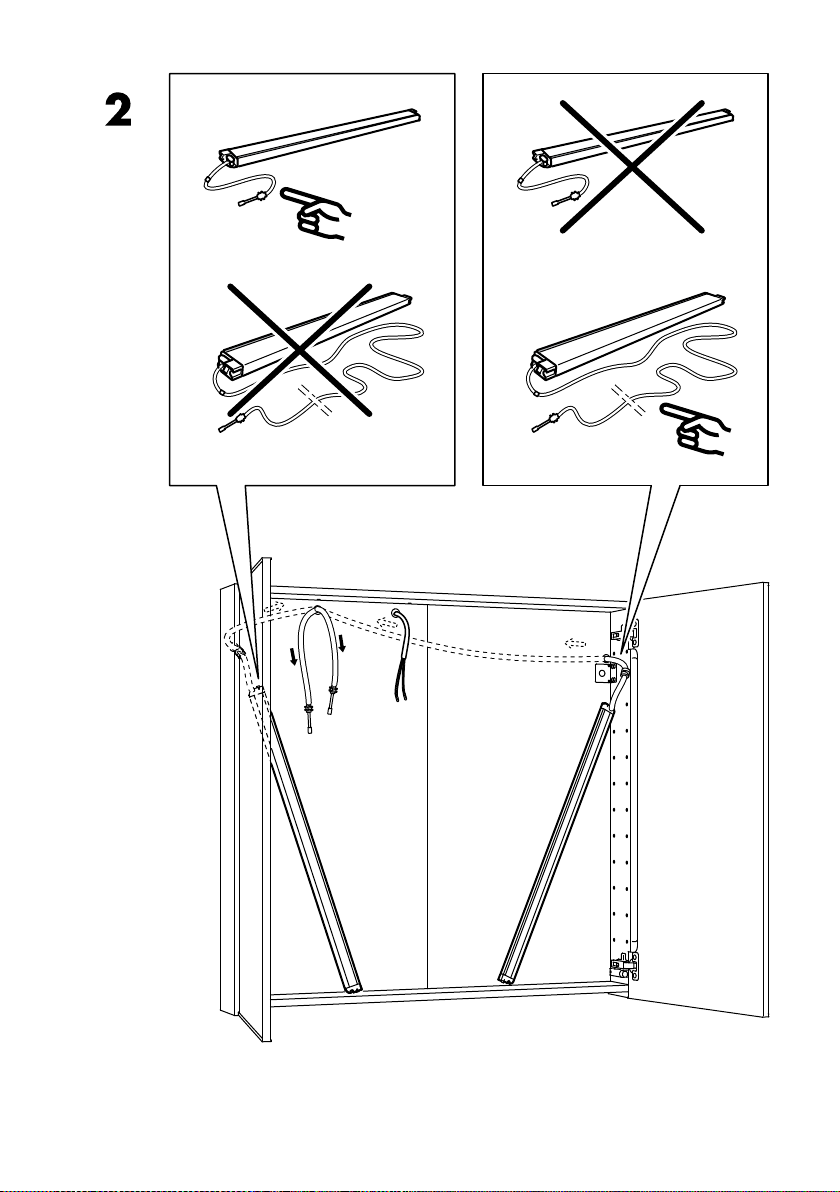 2