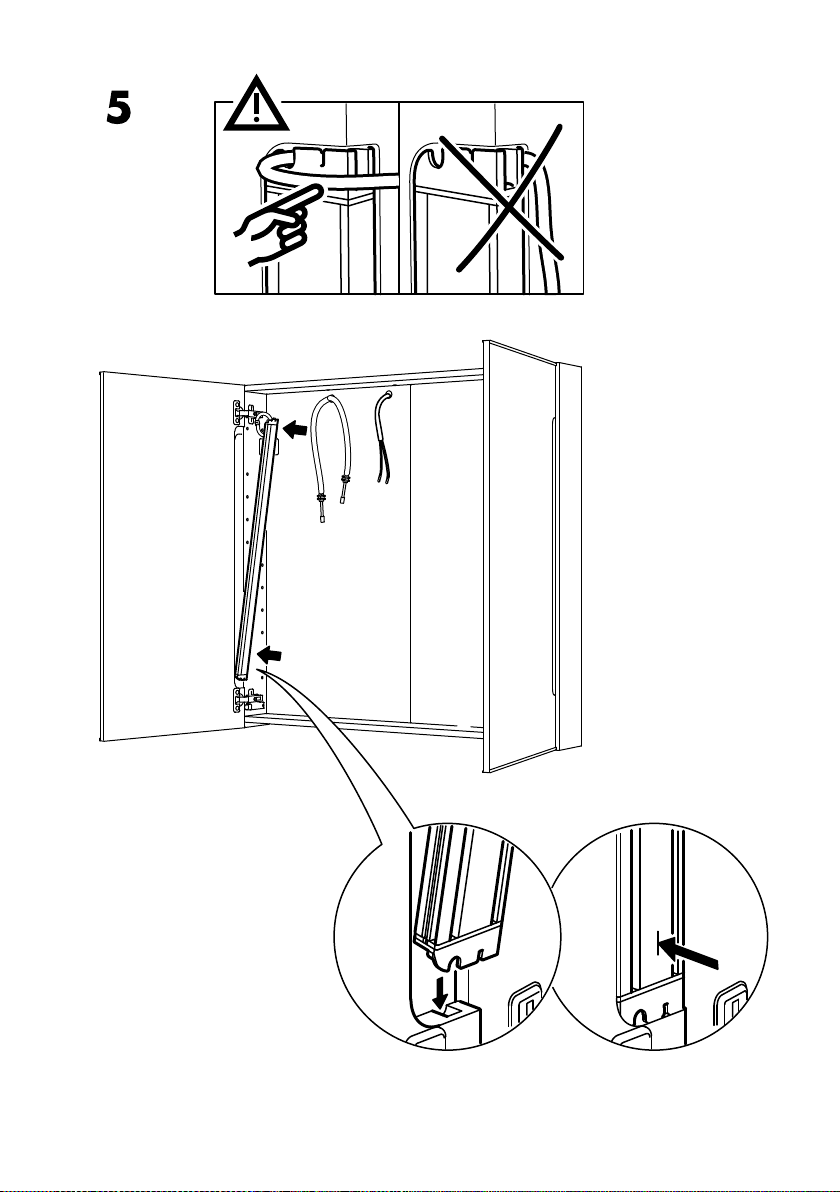 5