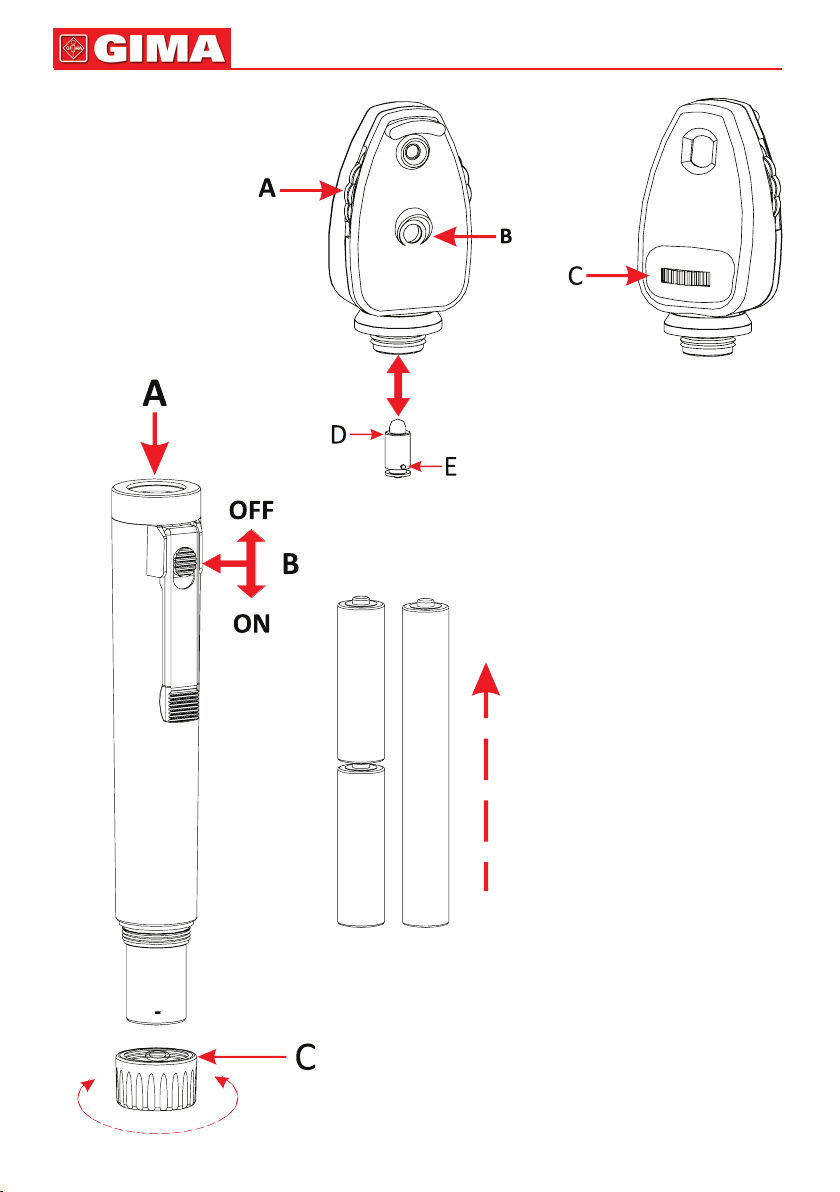 GIMA

A

B

C

D

E

A

OFF

B

ON

-

C