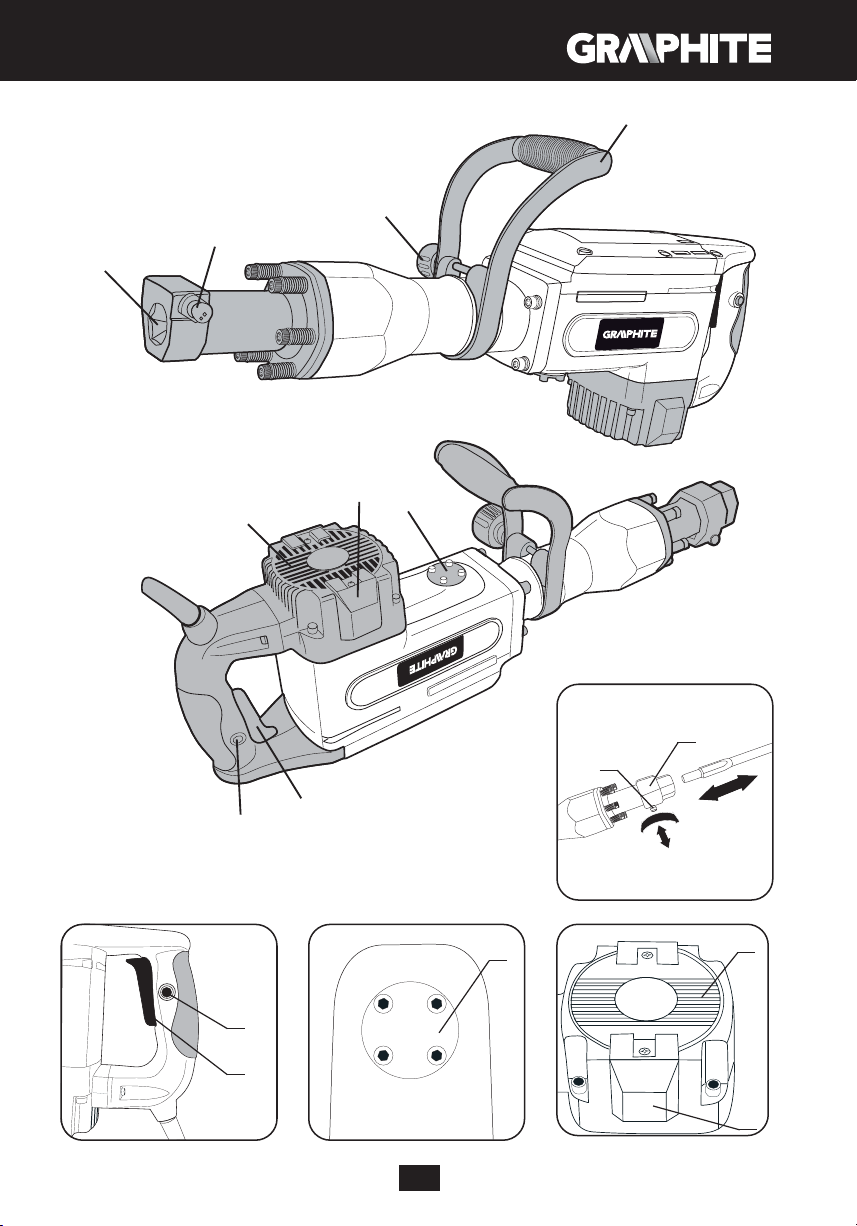 GRAPHITE

GRAPHITE

GRAPHITE