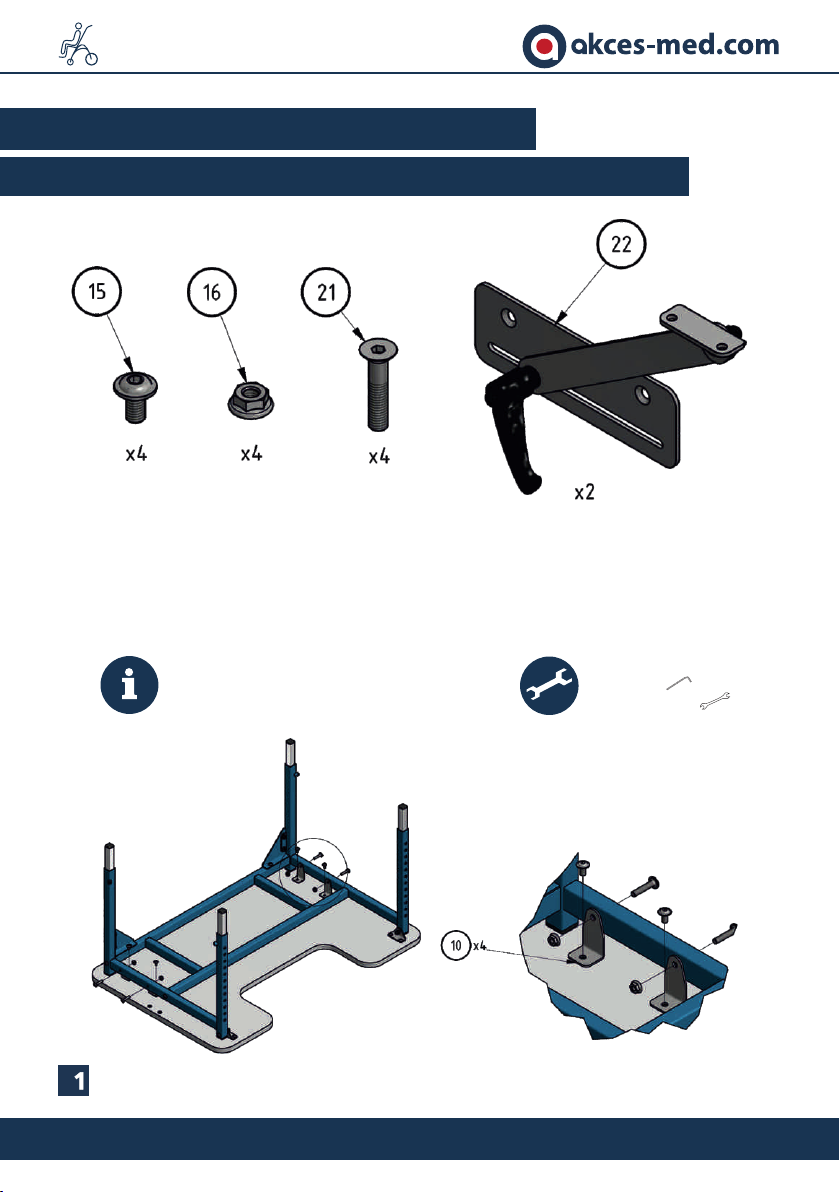 akces-med.com

15

16

21

22

x4

x4

x4

x2

10 x4

1