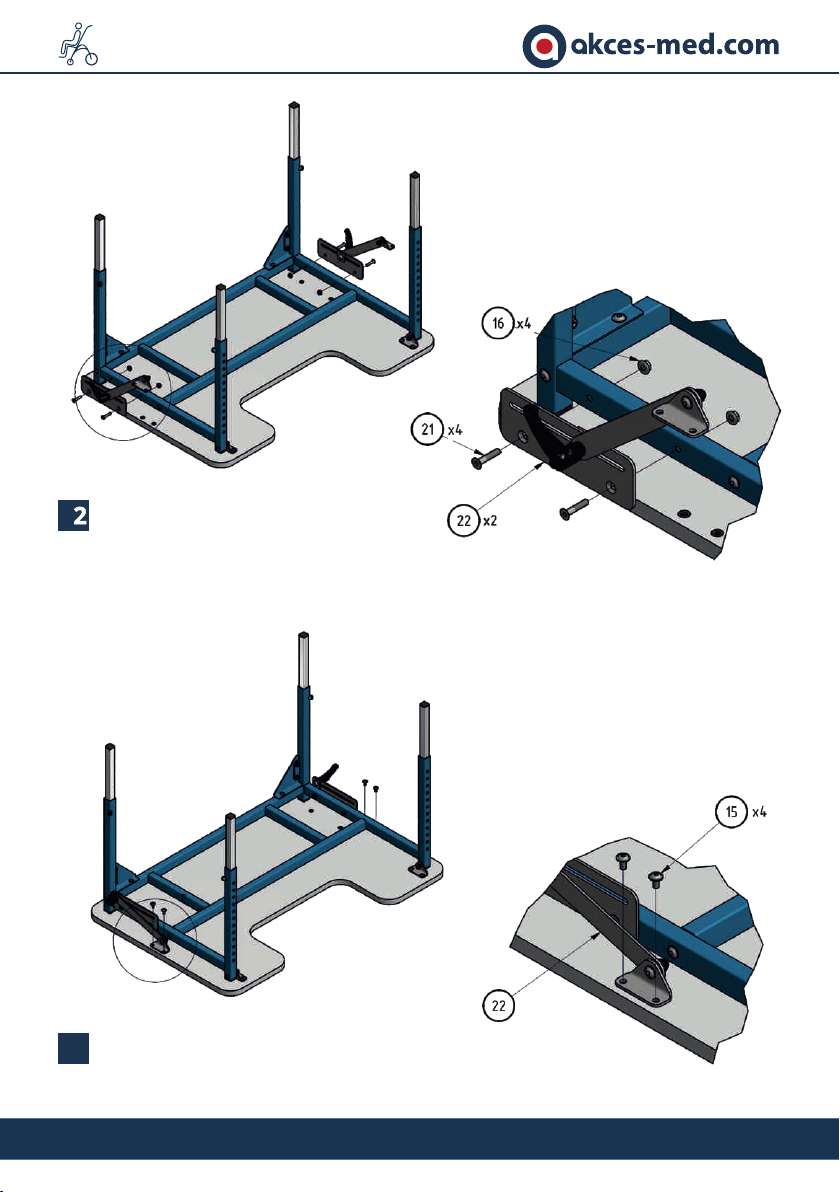 akces-med.com

16 x4

21 x4

22 x2

2

15 x4

22