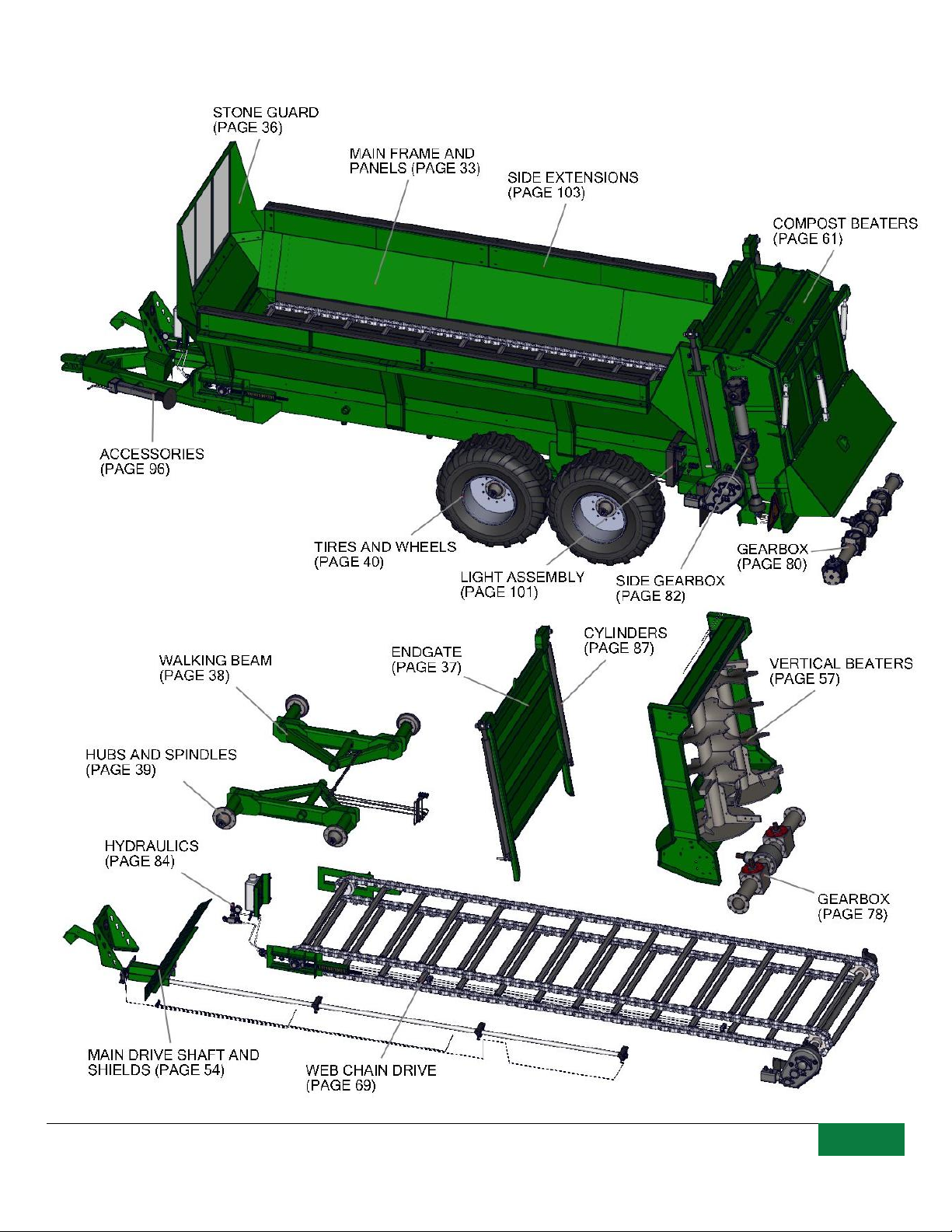 STONE GUARD
(PAGE 36)

MAIN FRAME AND
PANELS (PAGE 33)

SIDE EXTENSIONS
(PAGE 103)

COMPOST BEATERS
(PAGE 61)

ACCESSORIES
(PAGE 96)

TIRES AND WHEELS
(PAGE 40)

LIGHT ASSEMBLY
(PAGE 101)

SIDE GEARBOX
(PAGE 82)

GEARBOX
(PAGE 80)

WALKING BEAM
(PAGE 38)

ENDGATE
(PAGE 37)

CYLINDERS
(PAGE 87)

VERTICAL BEATERS
(PAGE 57)

HUBS AND SPINDLES
(PAGE 39)

HYDRAULICS
(PAGE 84)

GEARBOX
(PAGE 78)

MAIN DRIVE SHAFT AND
SHIELDS (PAGE 54)

WEB CHAIN DRIVE
(PAGE 69)