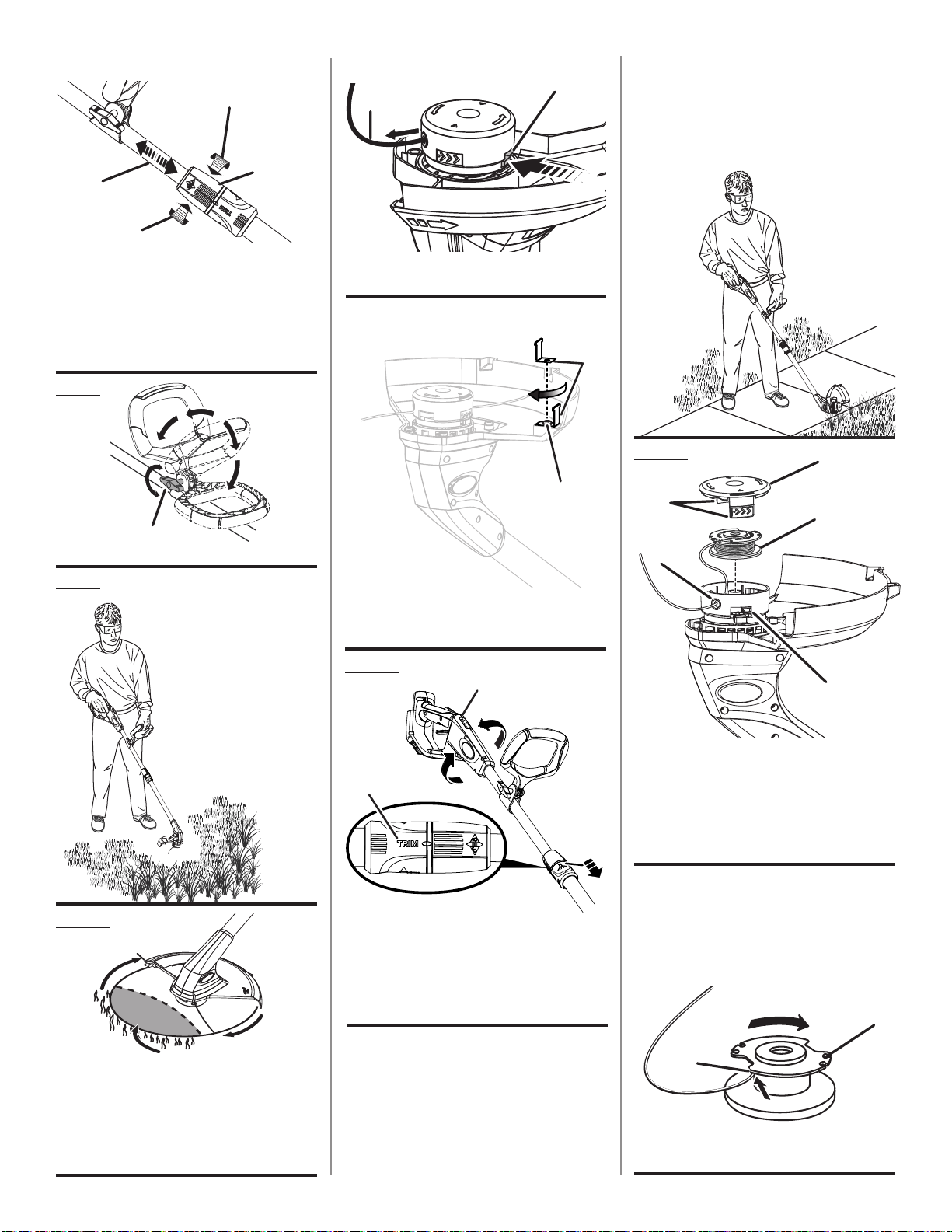 TRIM