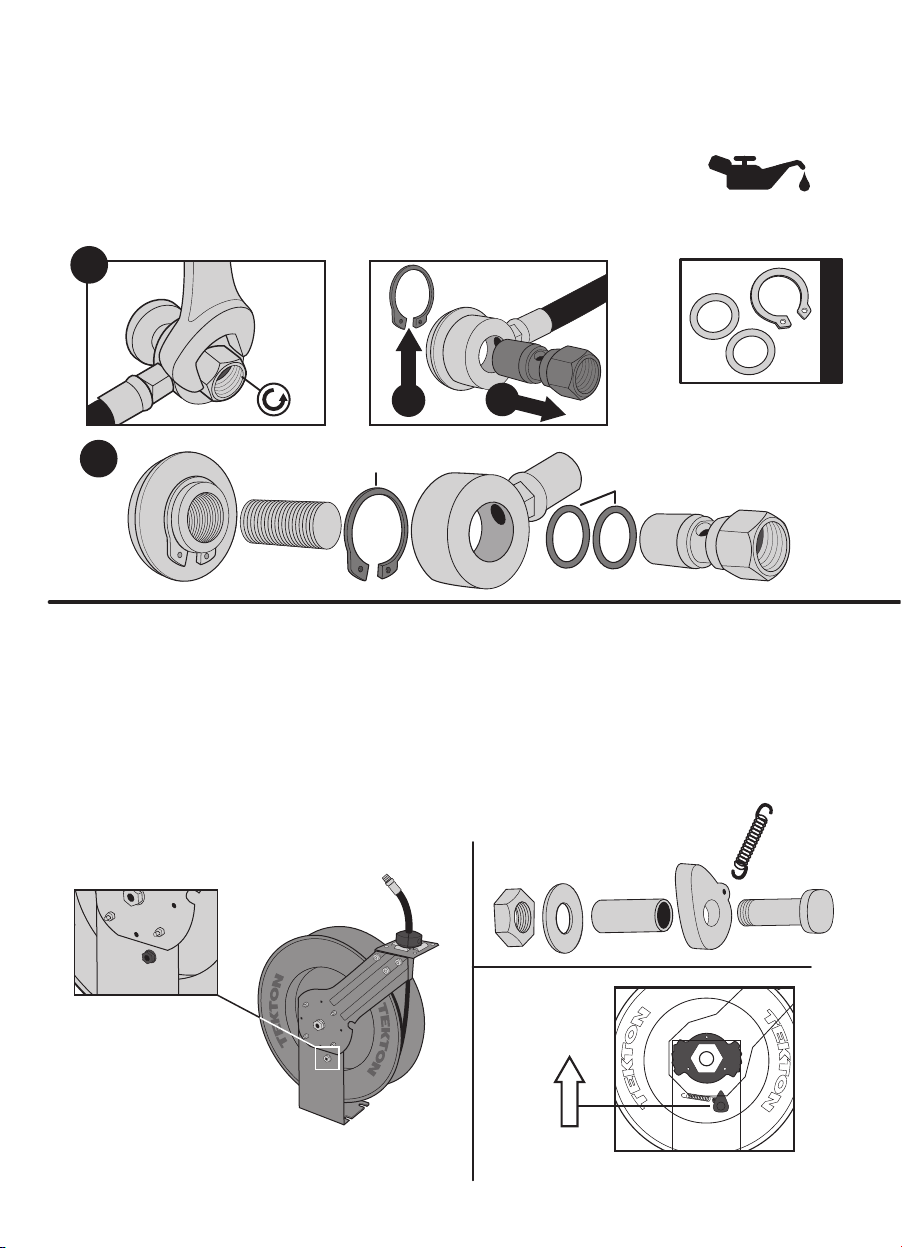 TEKTON

TEKTON

TEKTON

TEKTON