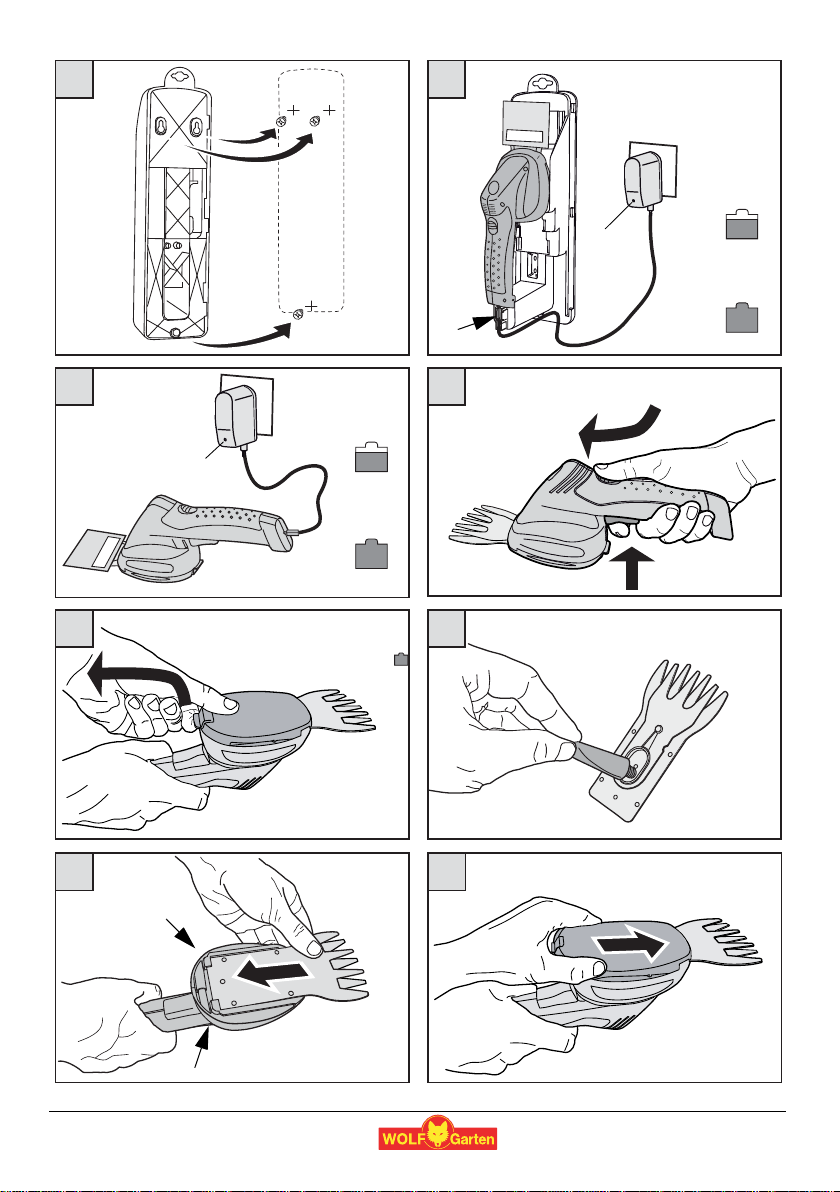 WOLF Garten