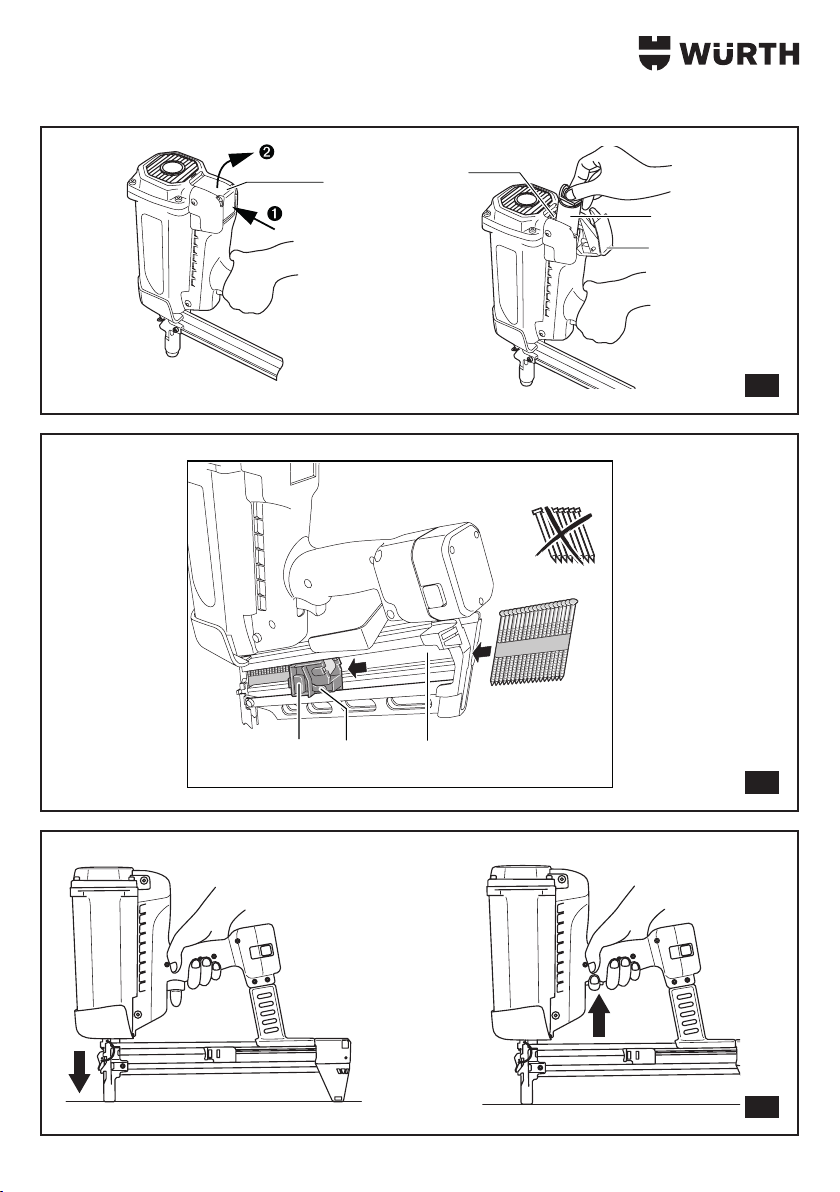 WÜRTH

❷

❶