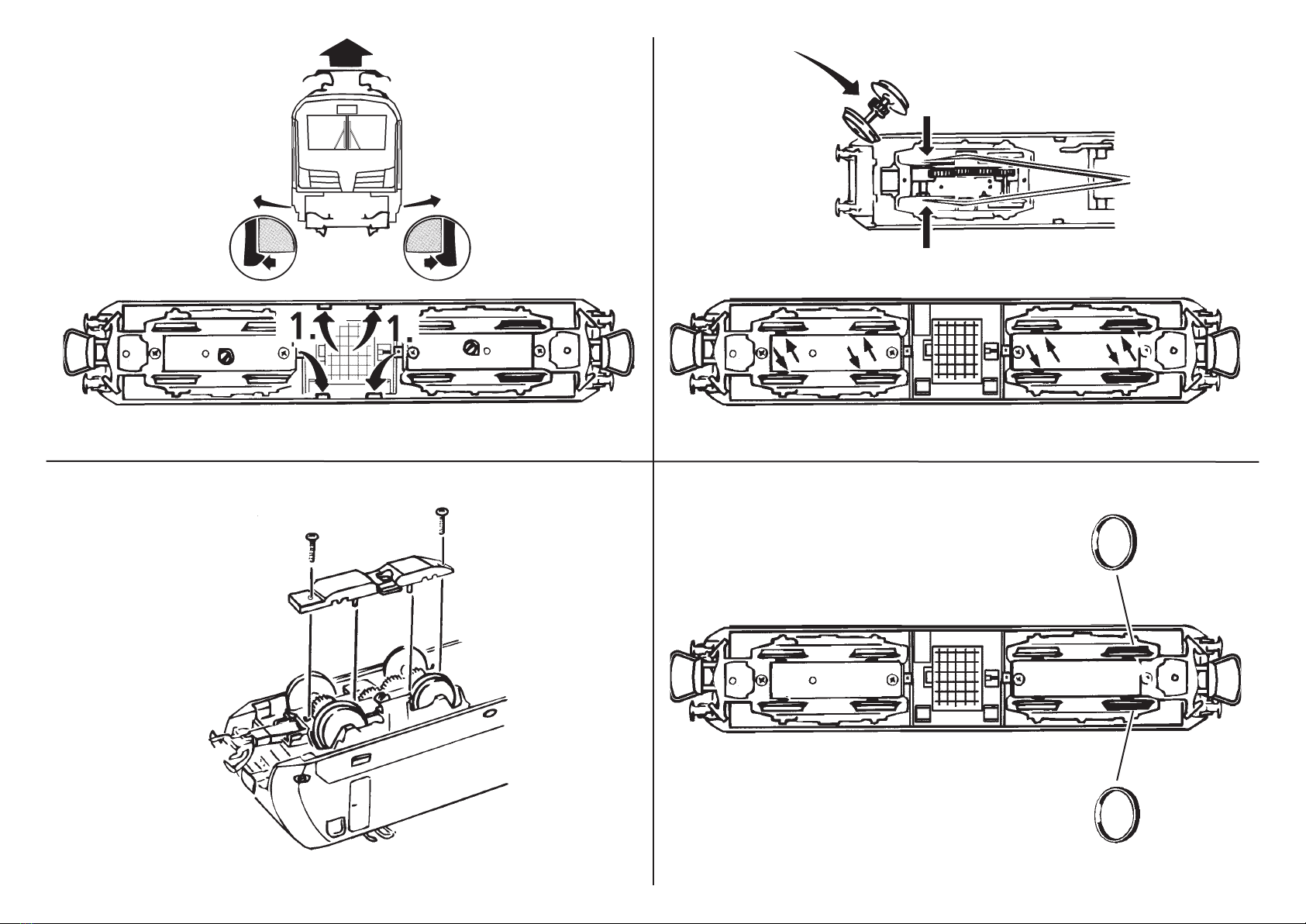 1.

1.