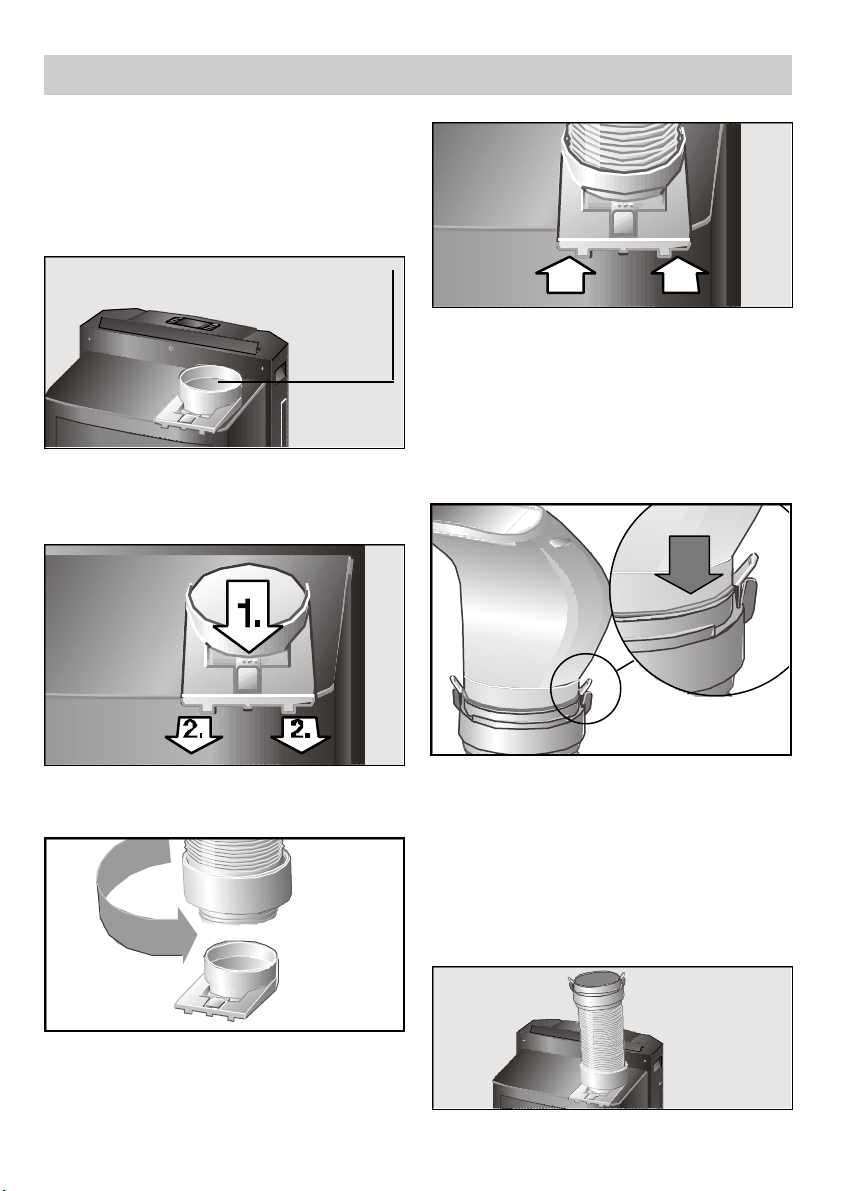 1.

2.

2.