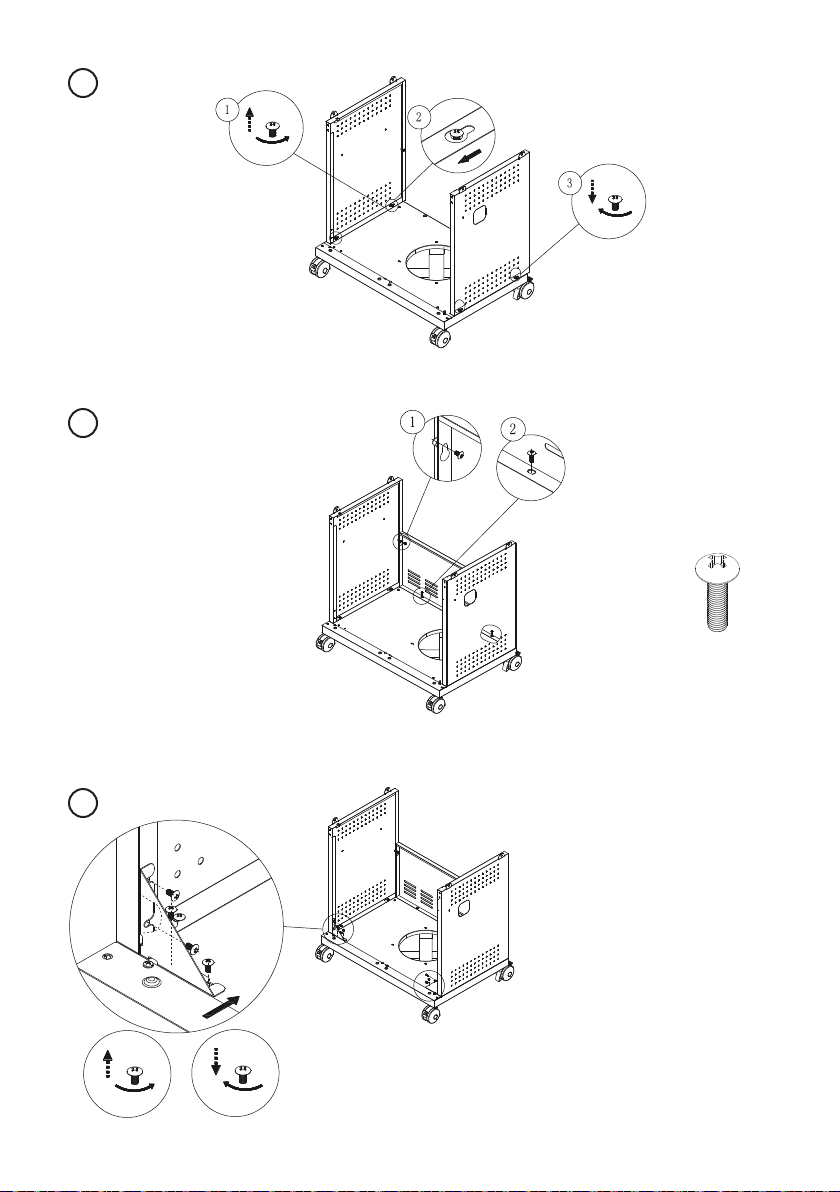 1
2
3
1
2