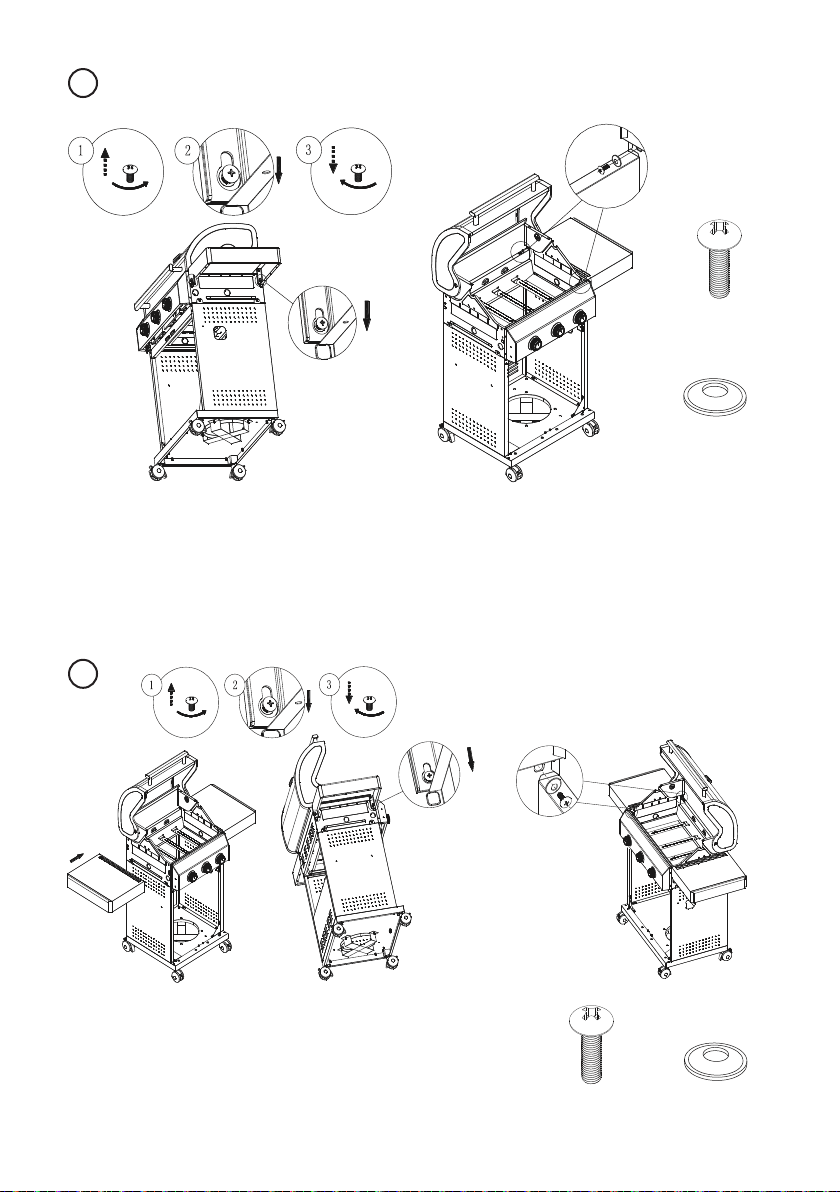 1 2 3

1 2 3