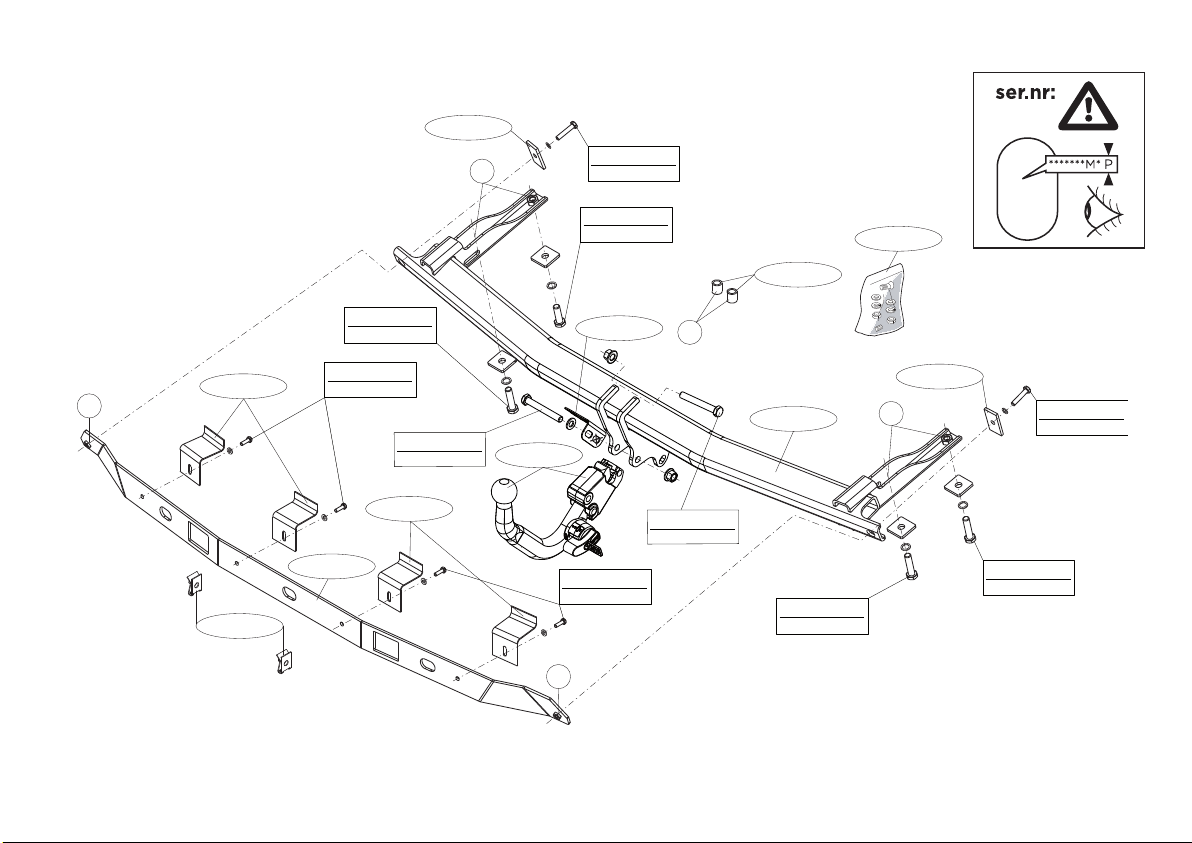 ser.nr:

*******M* P