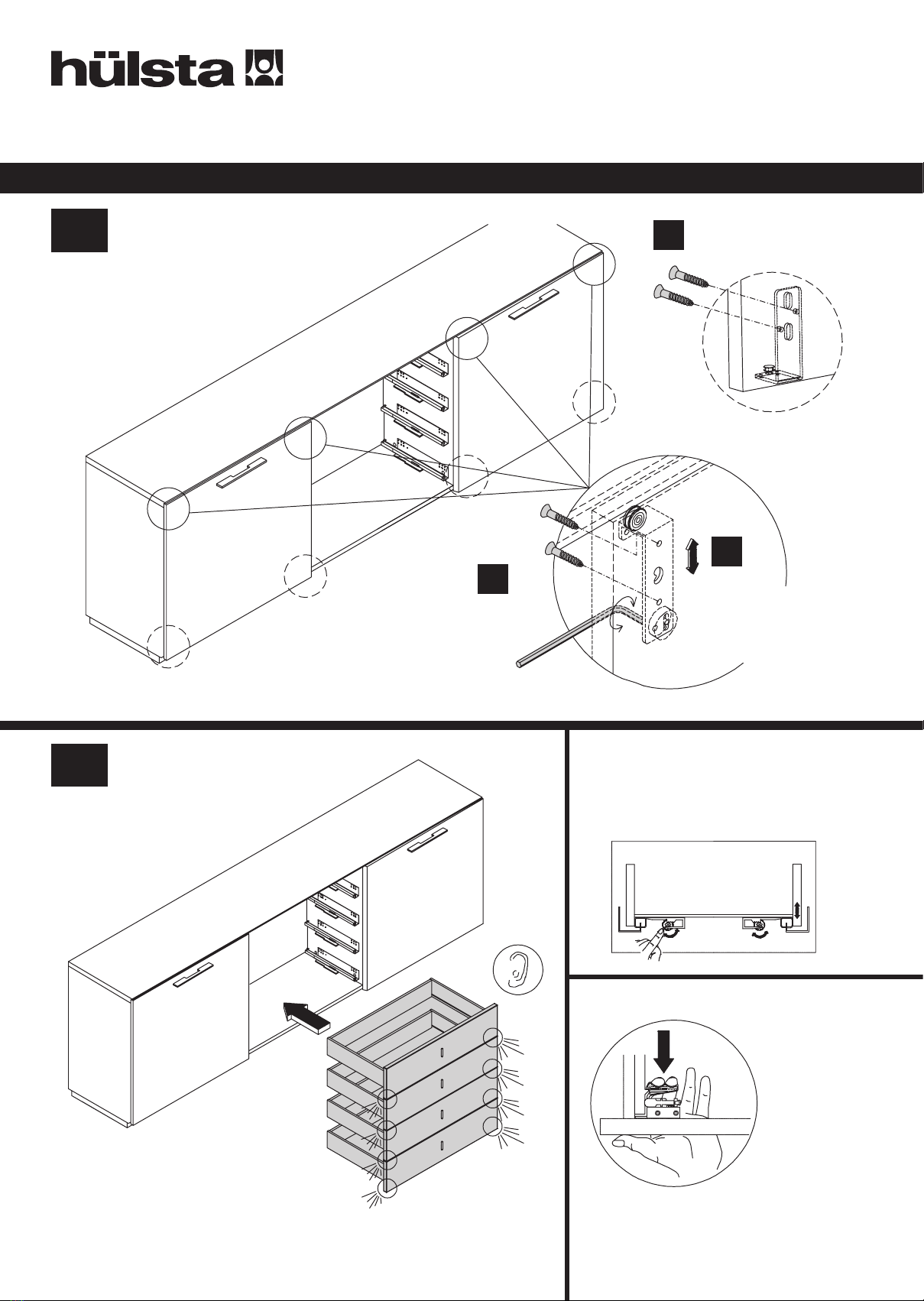 hülsta