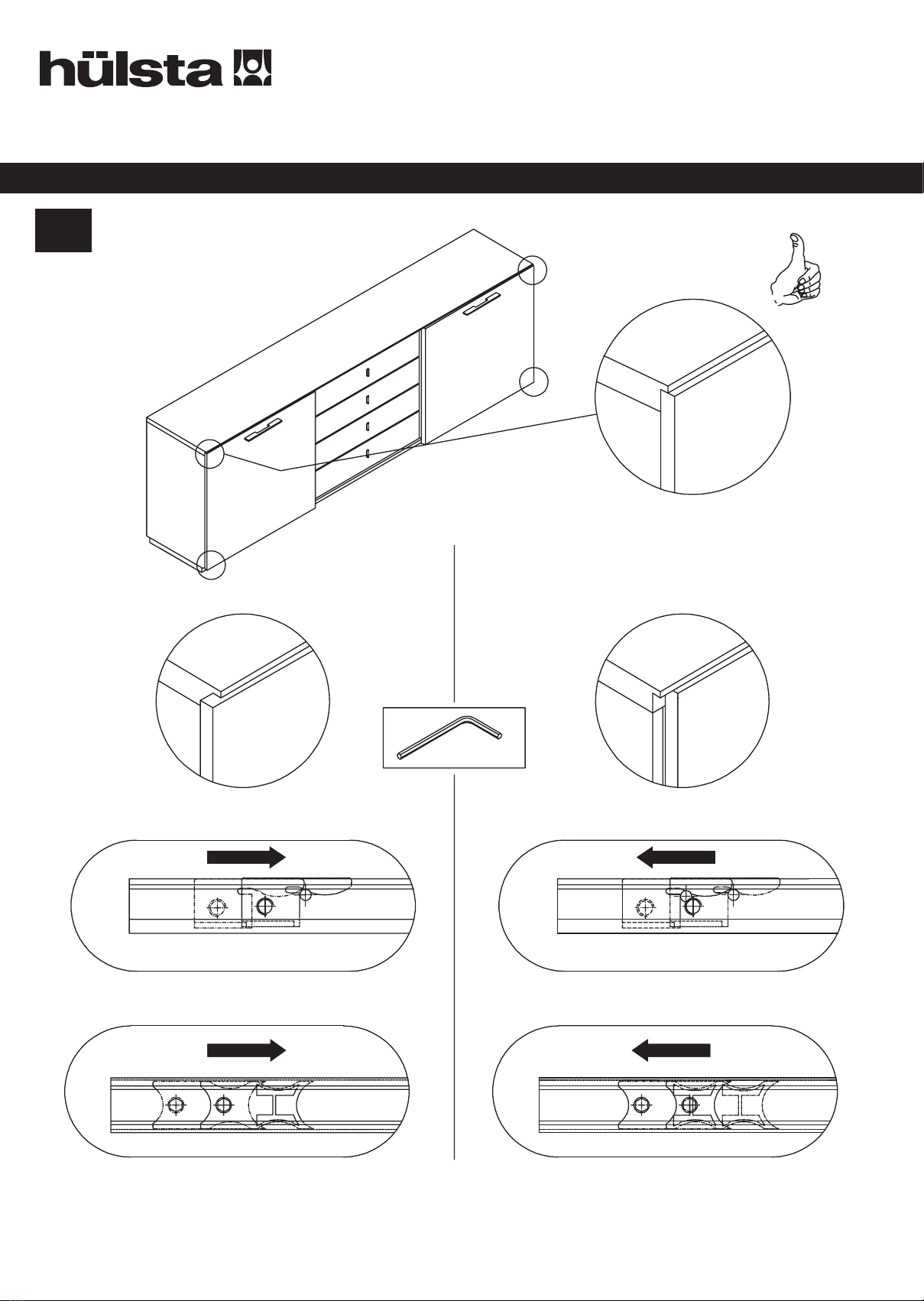 hülsta