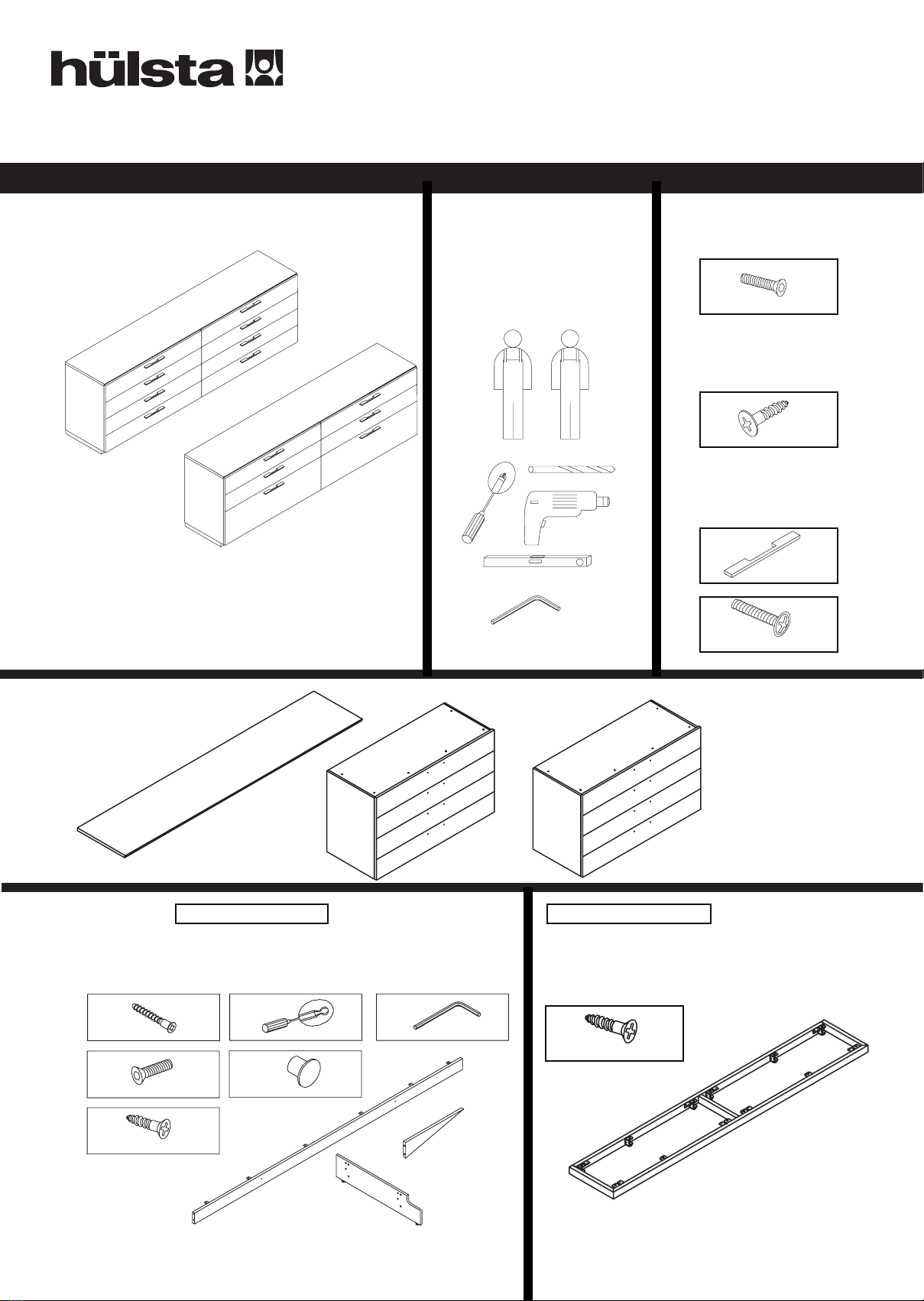 hülsta