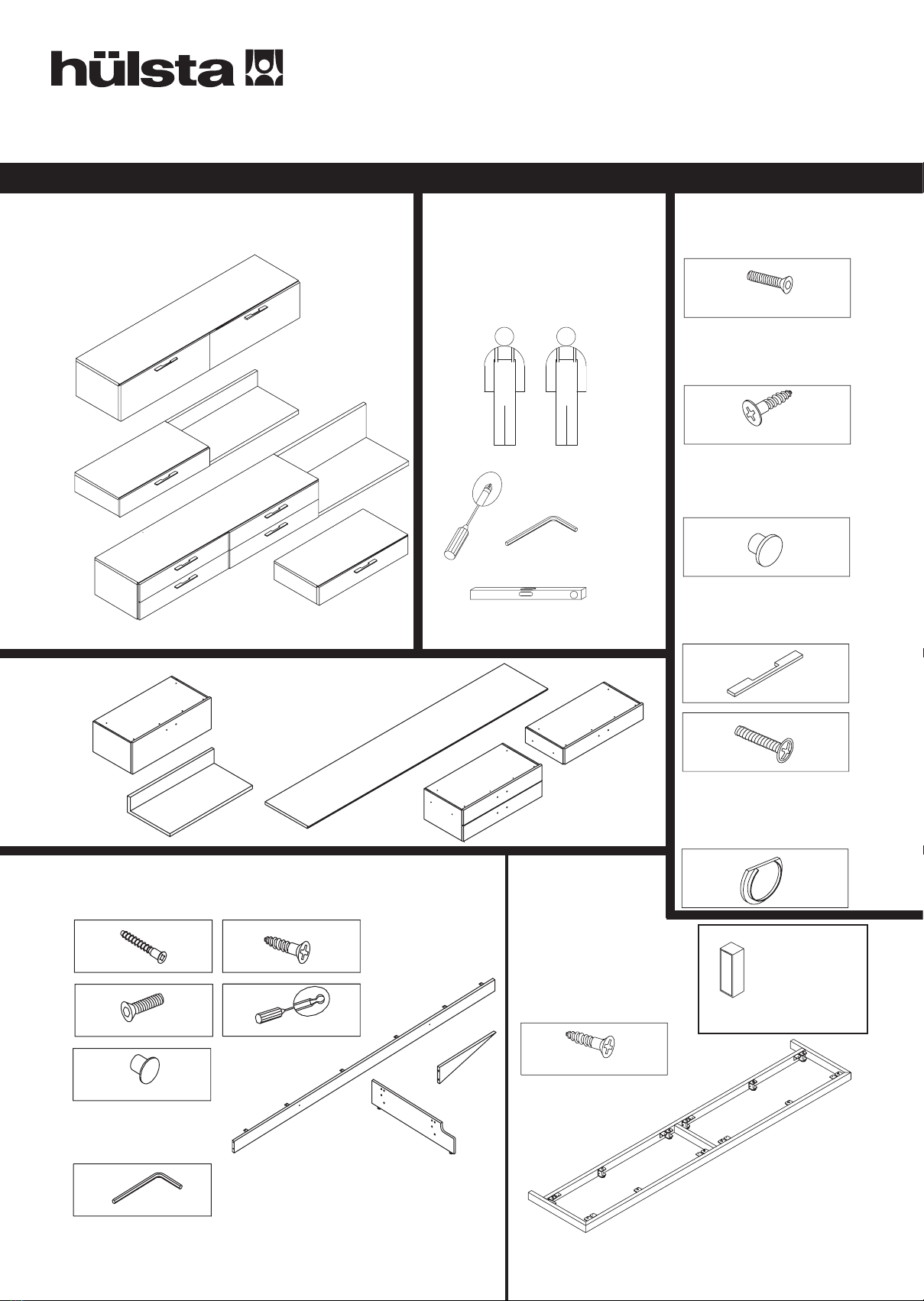 hülsta