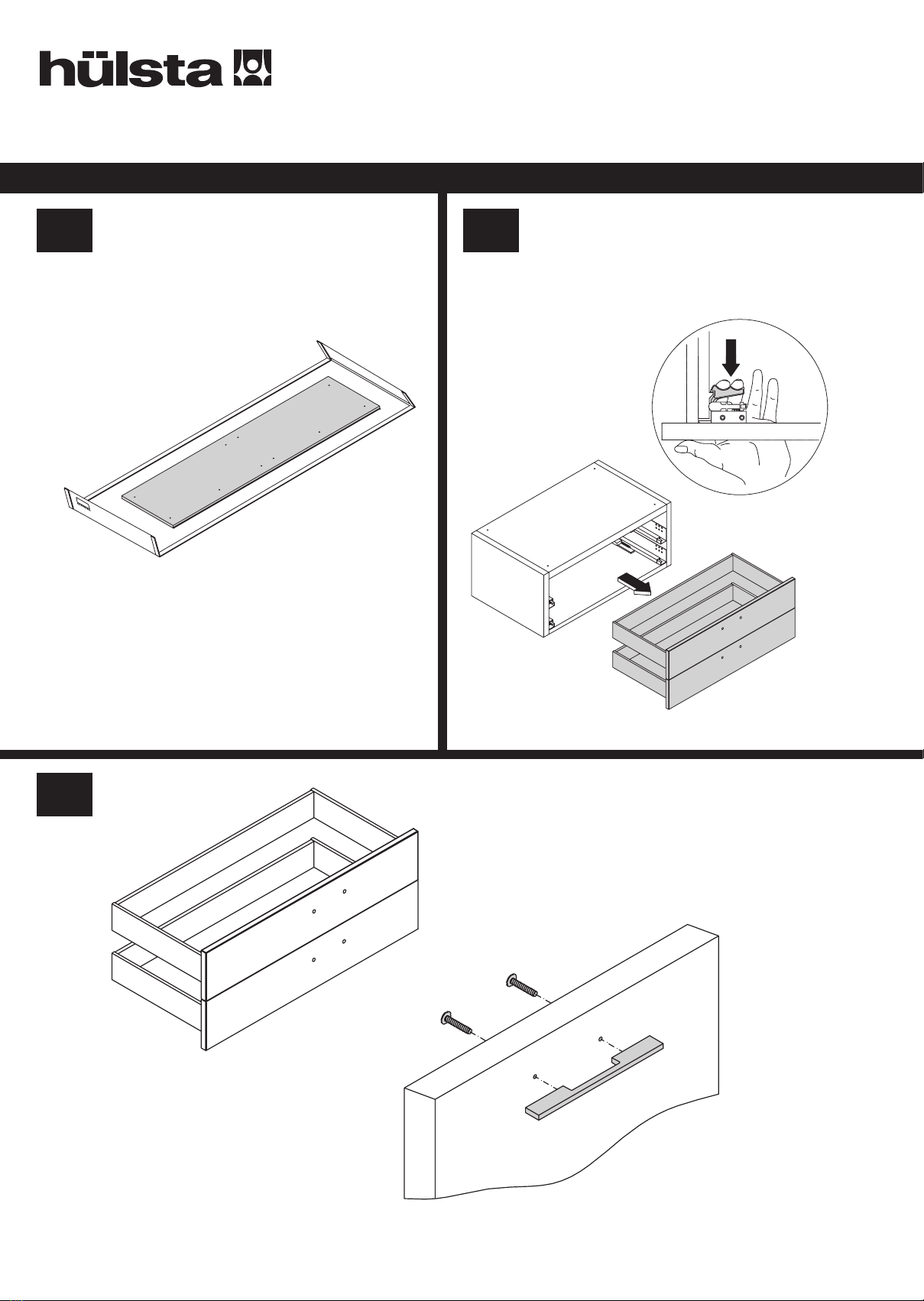 hülsta