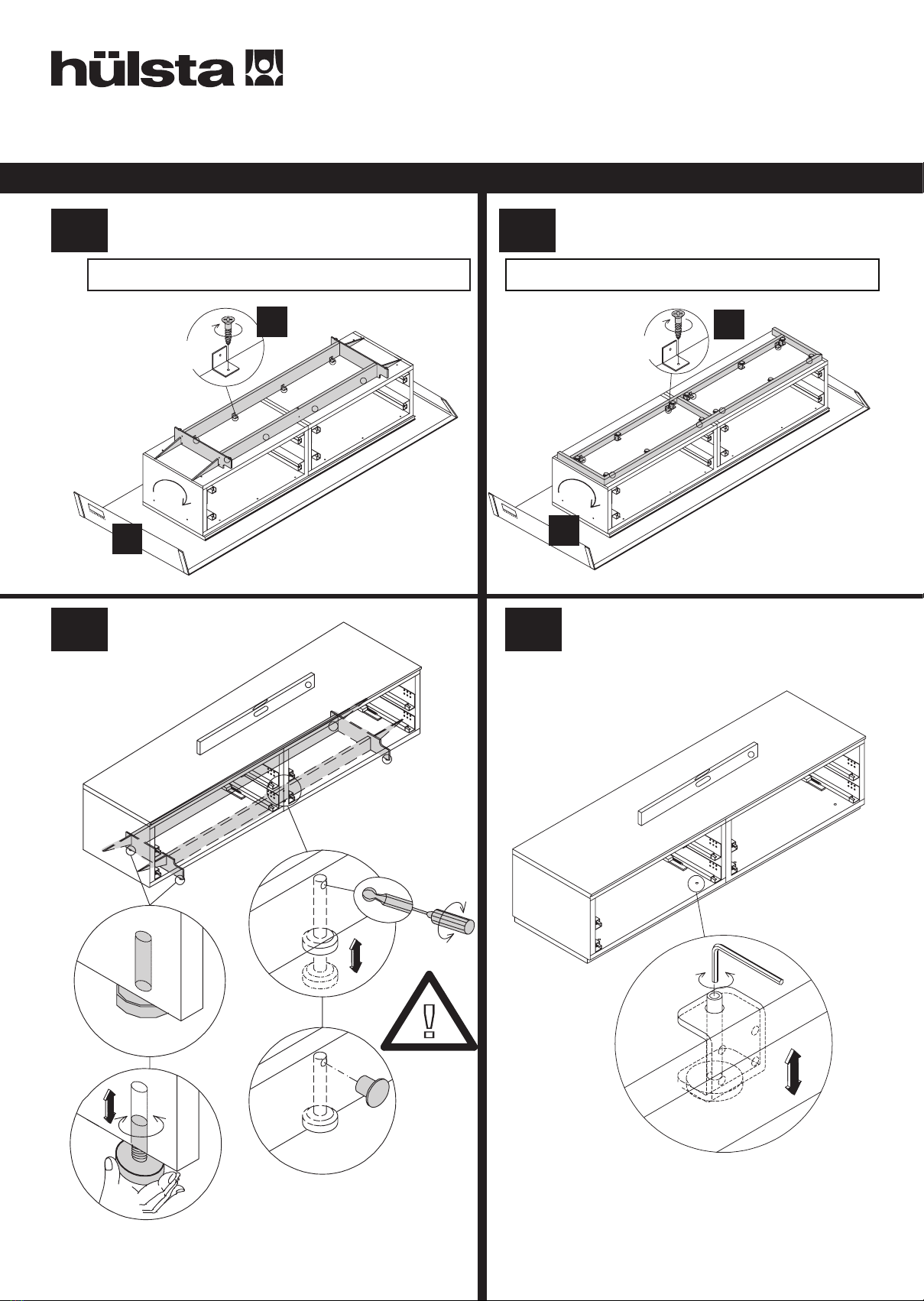 hülsta