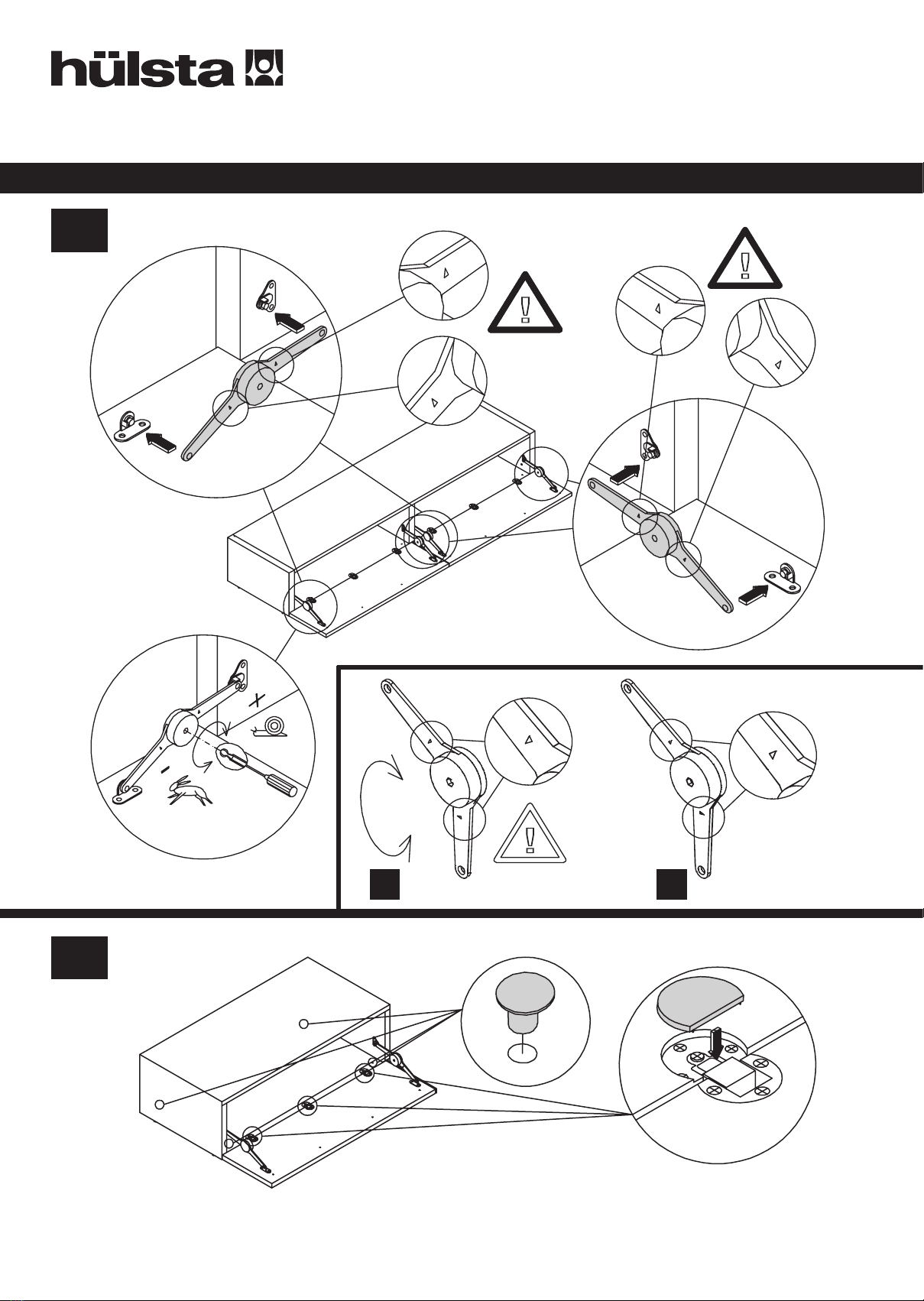 hülsta