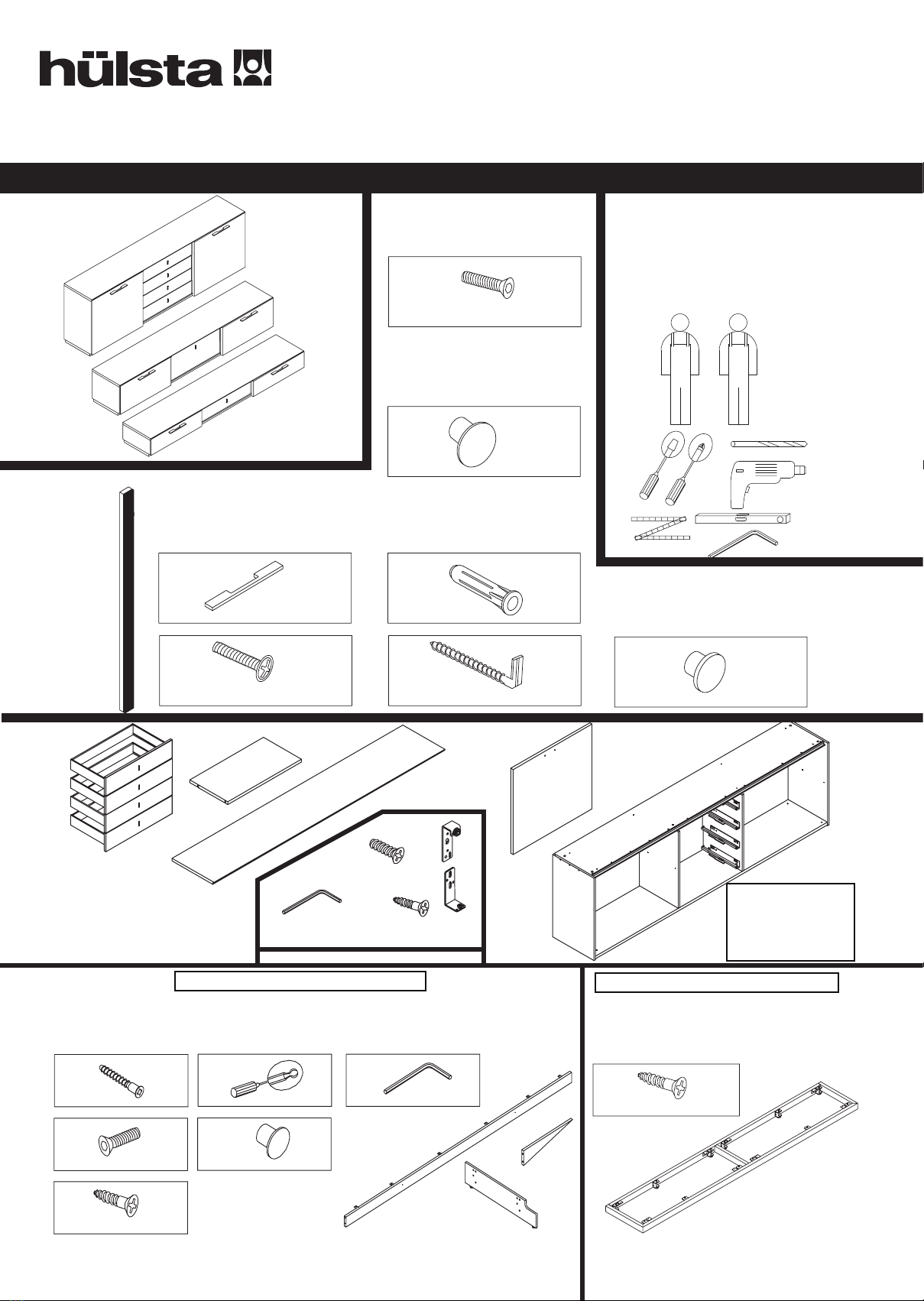 hülsta