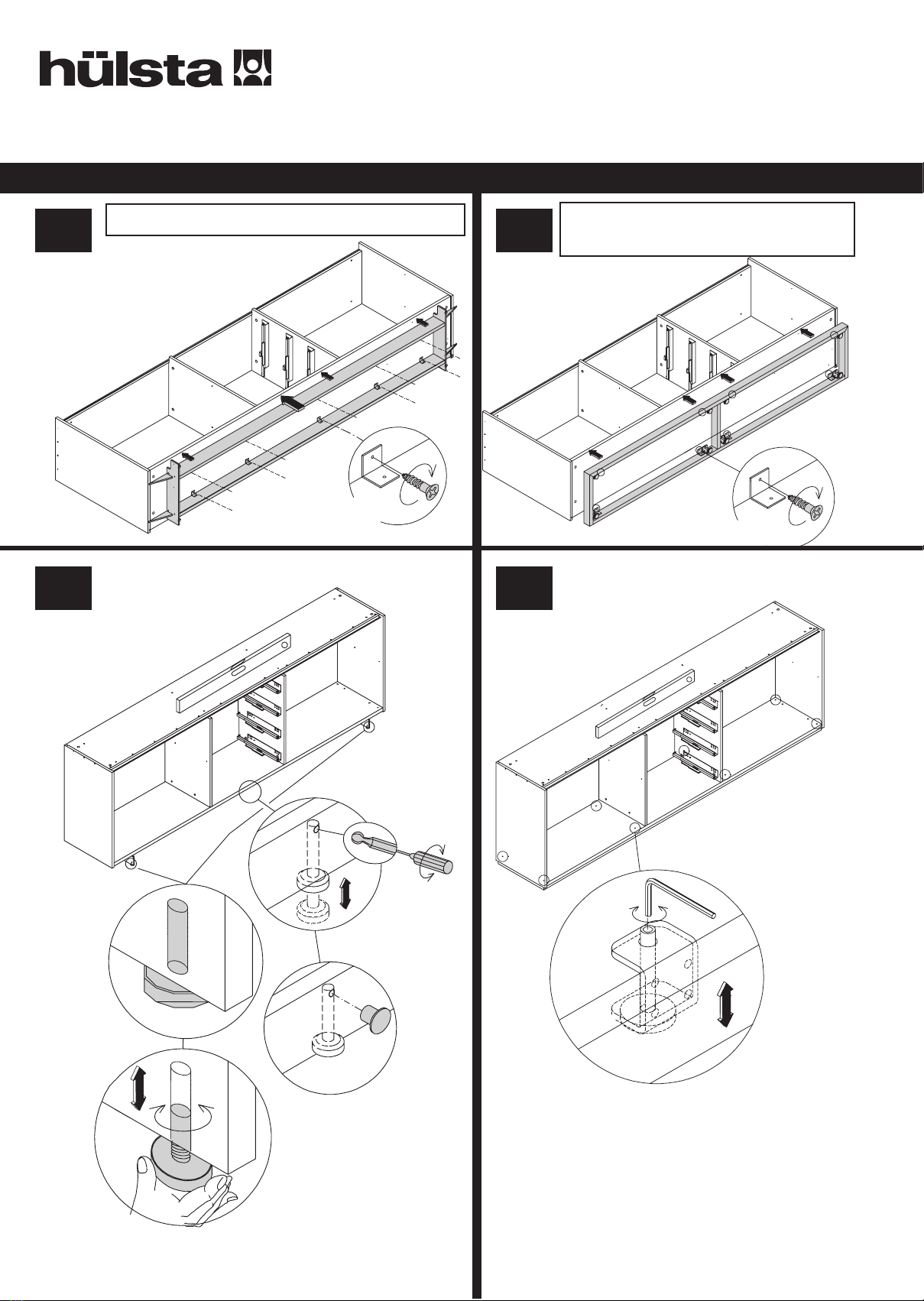 hülsta