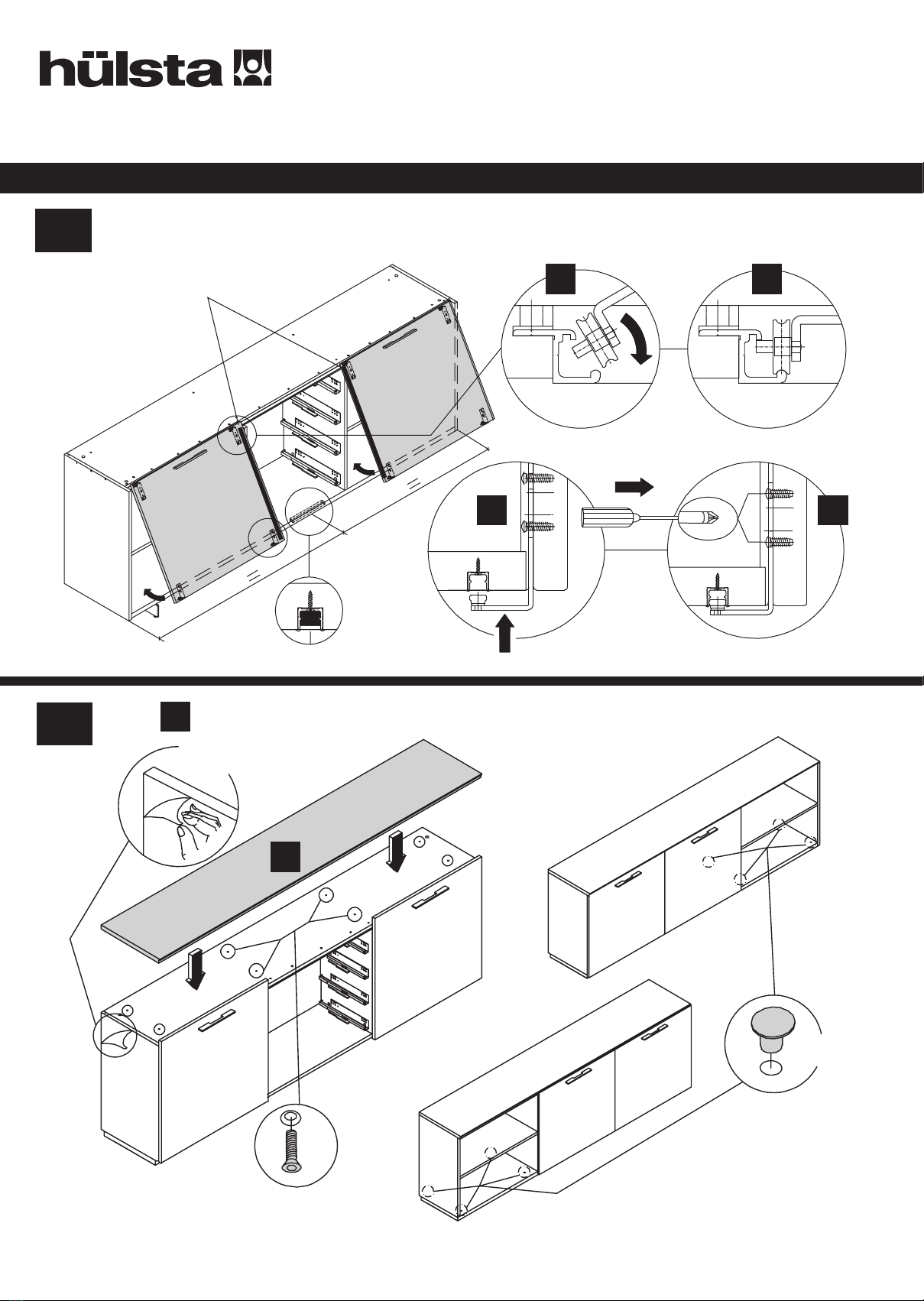 hülsta