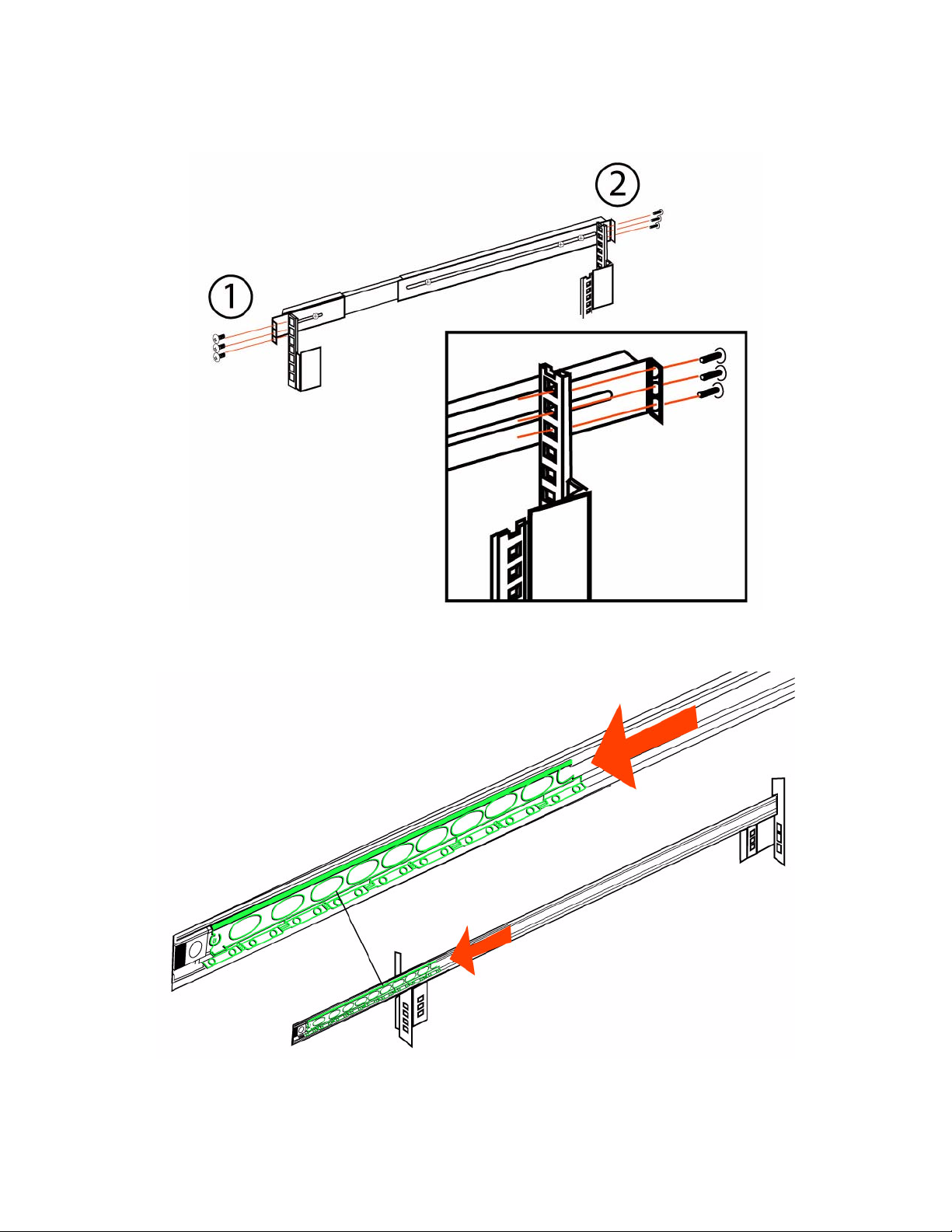 ②
①