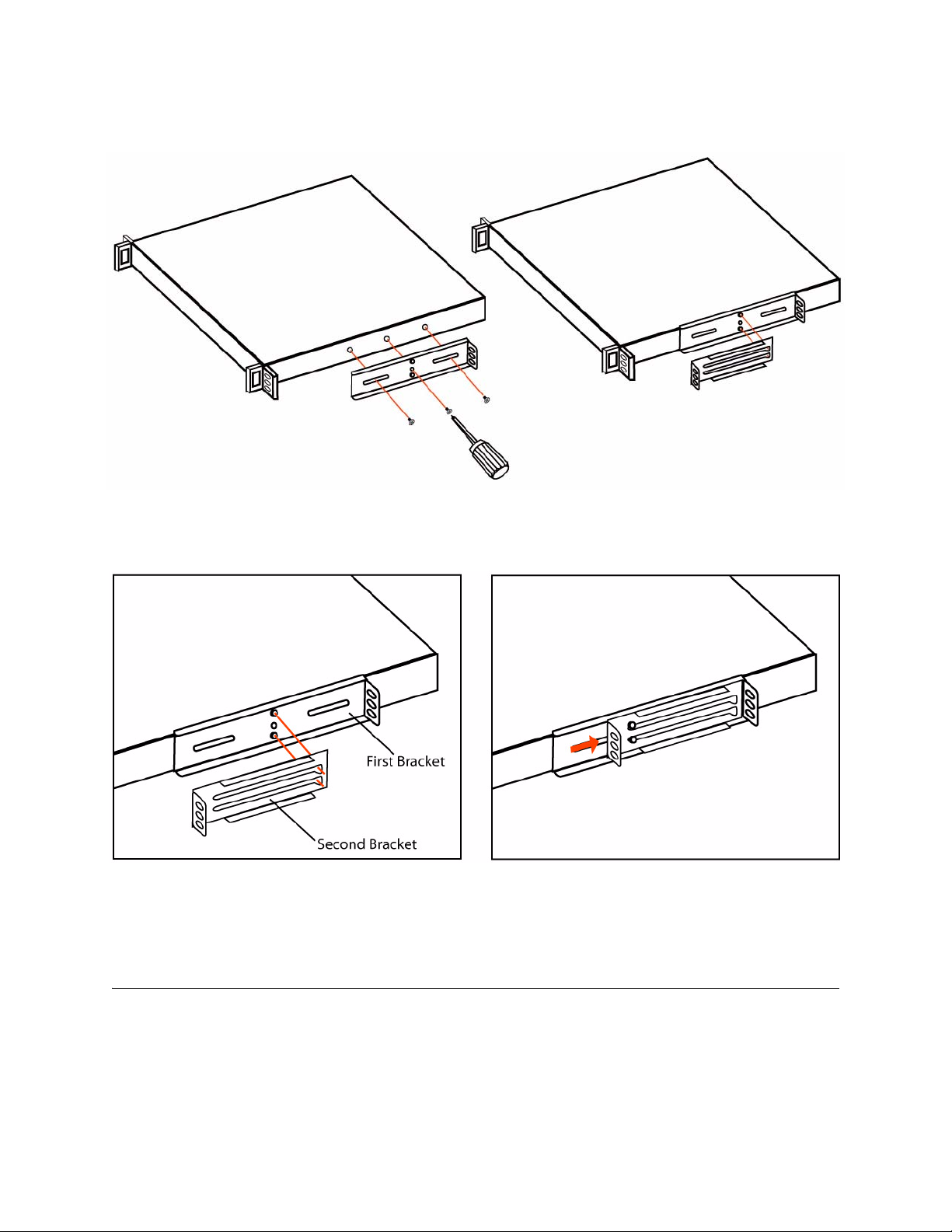 First Bracket

Second Bracket