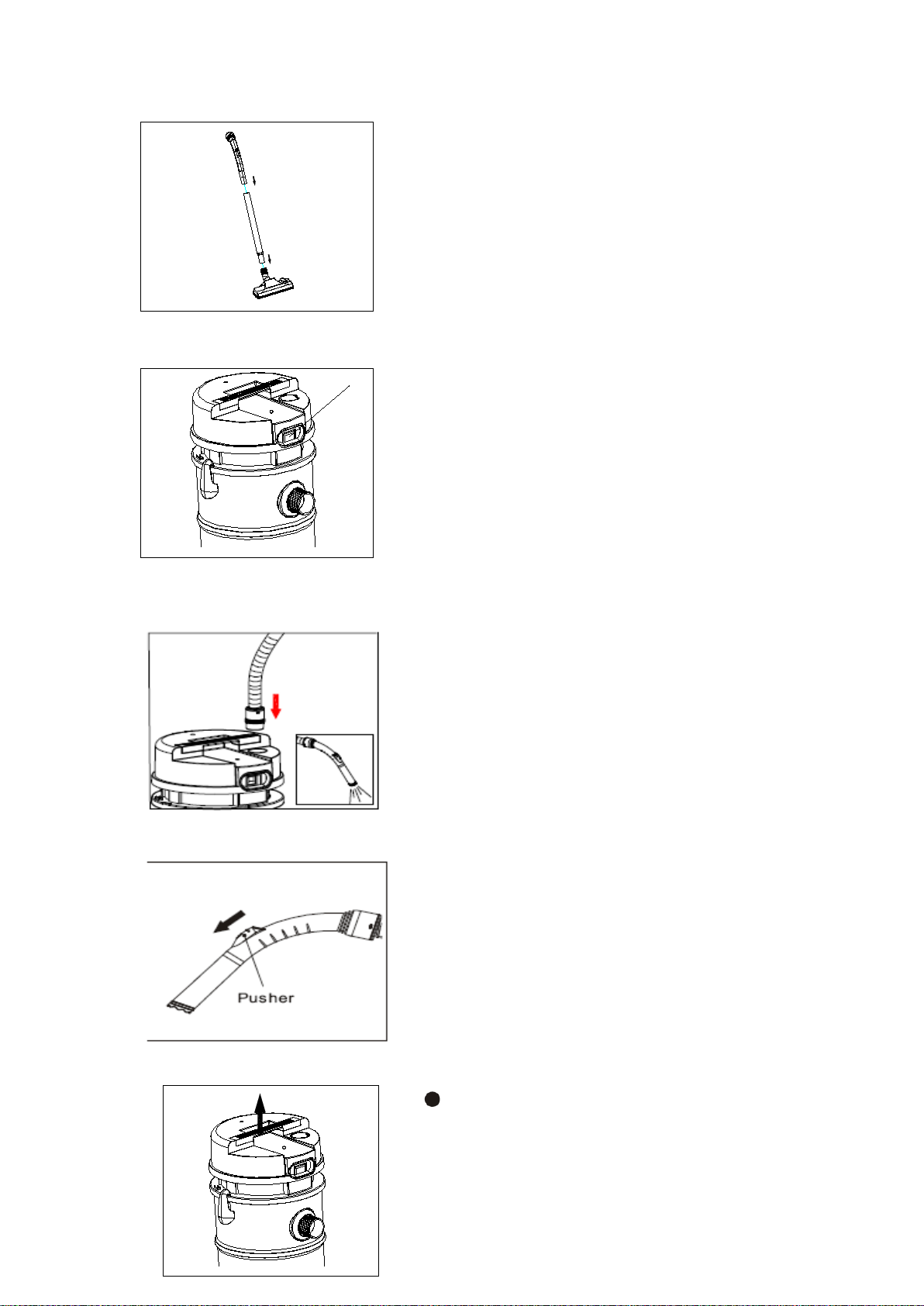 Pusher