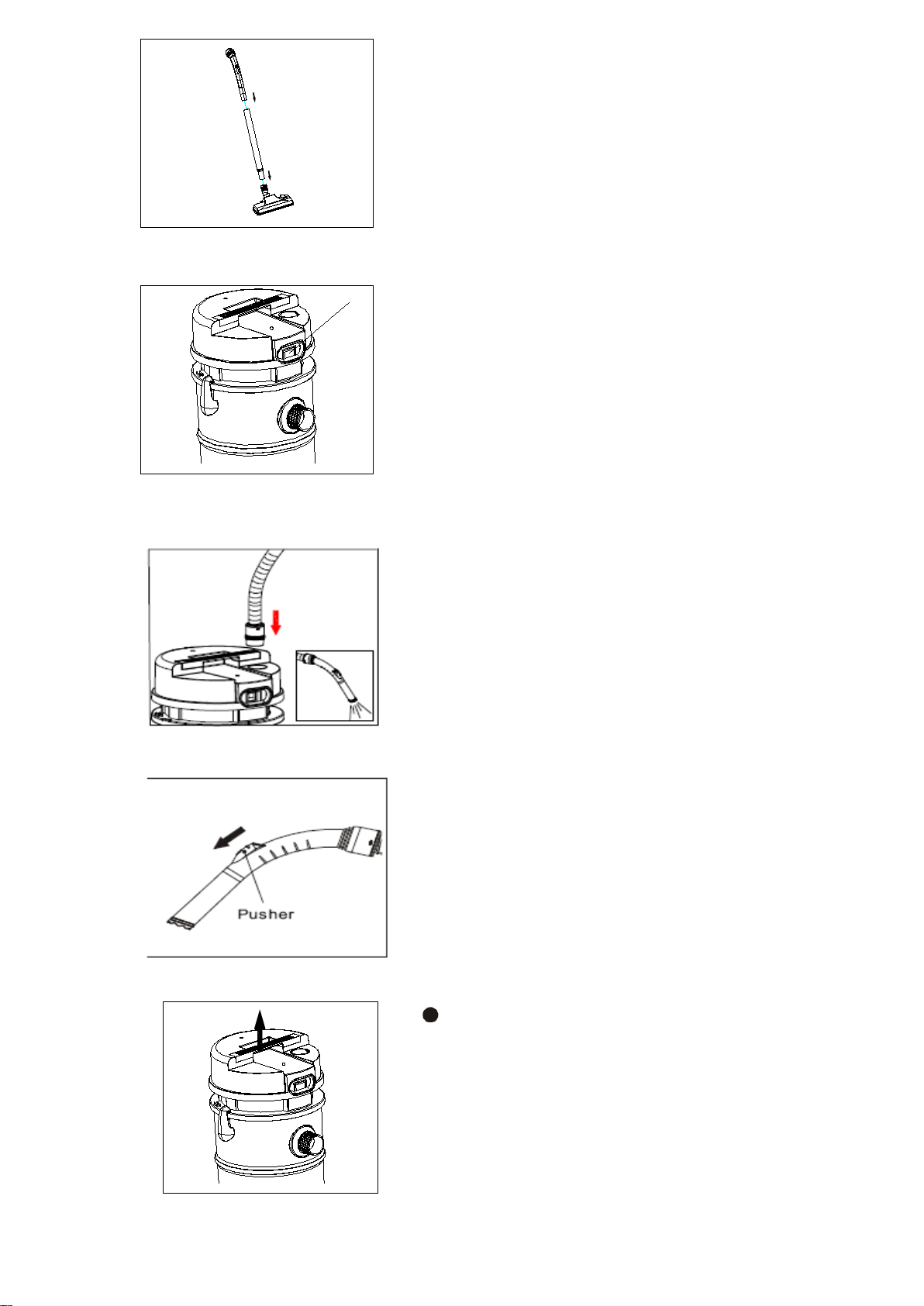 Pusher