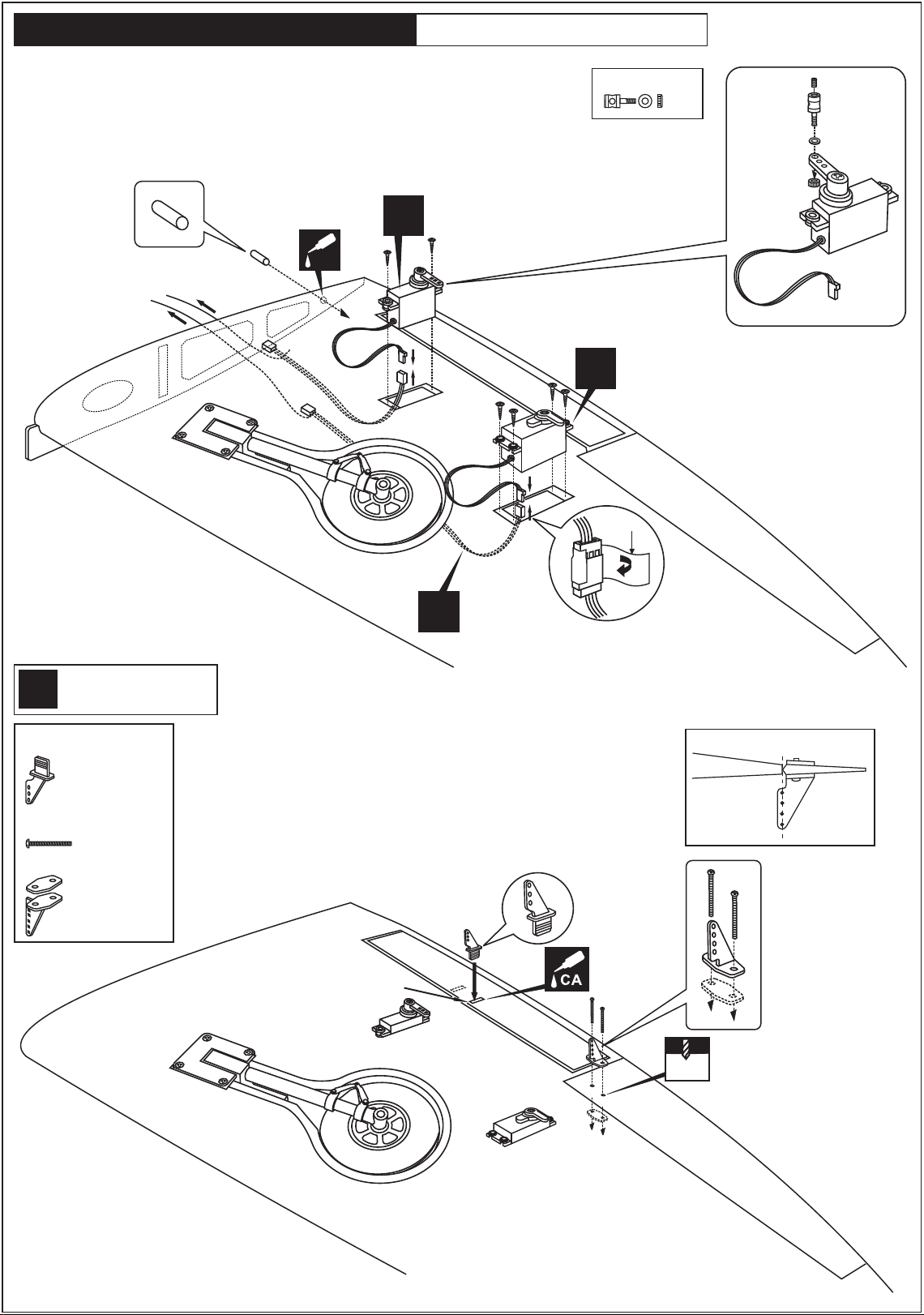 CA