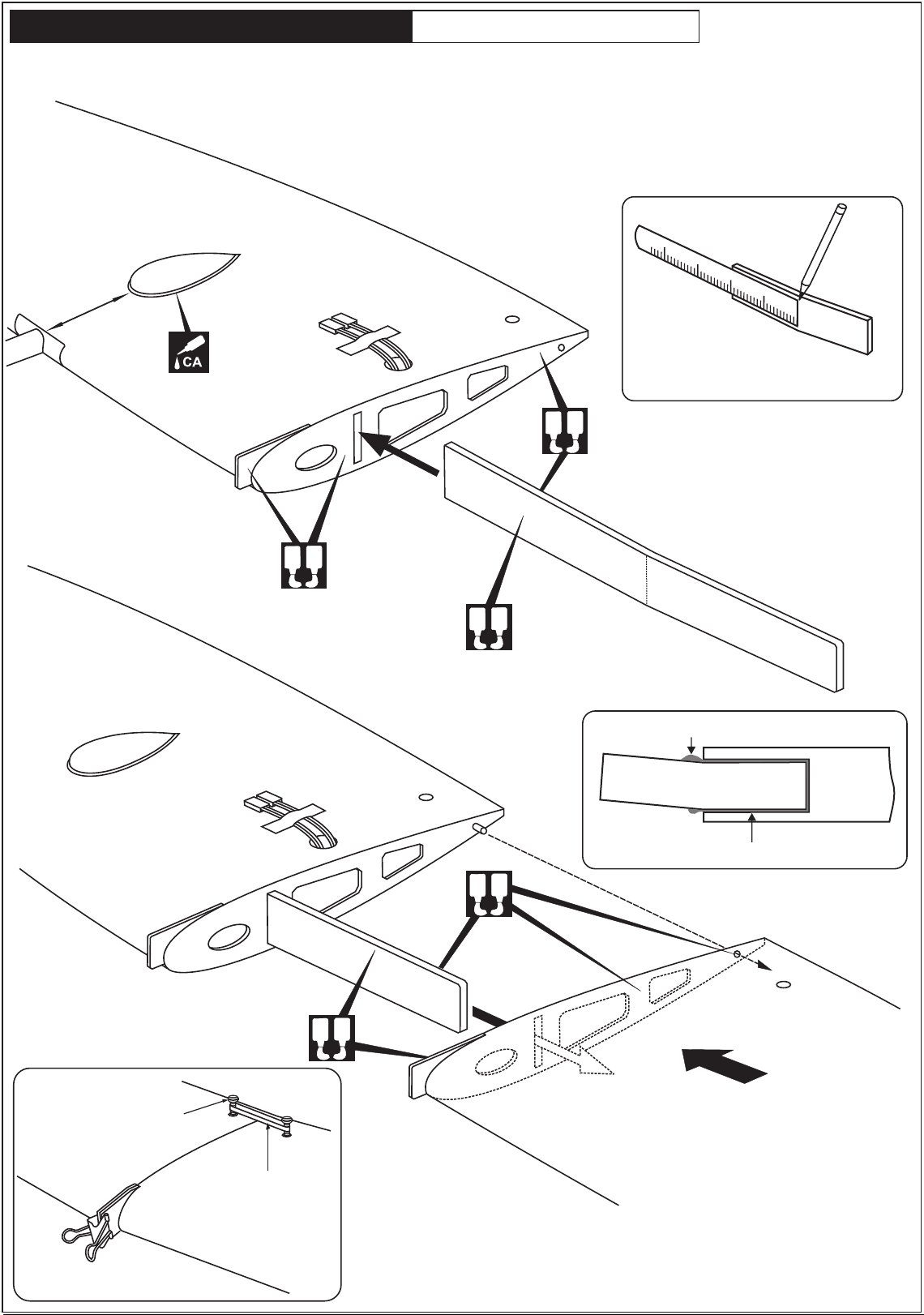 CA