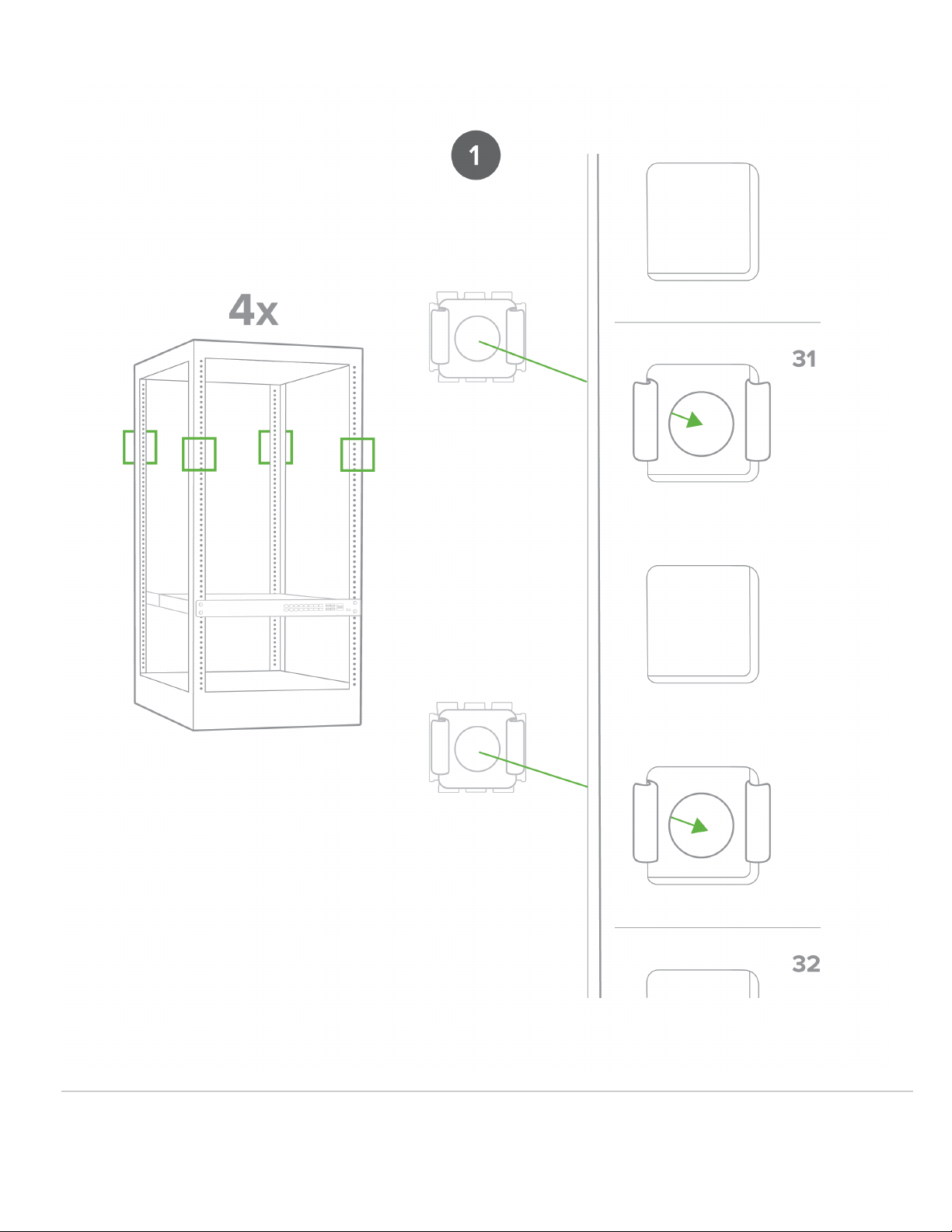 1

4x

31

32