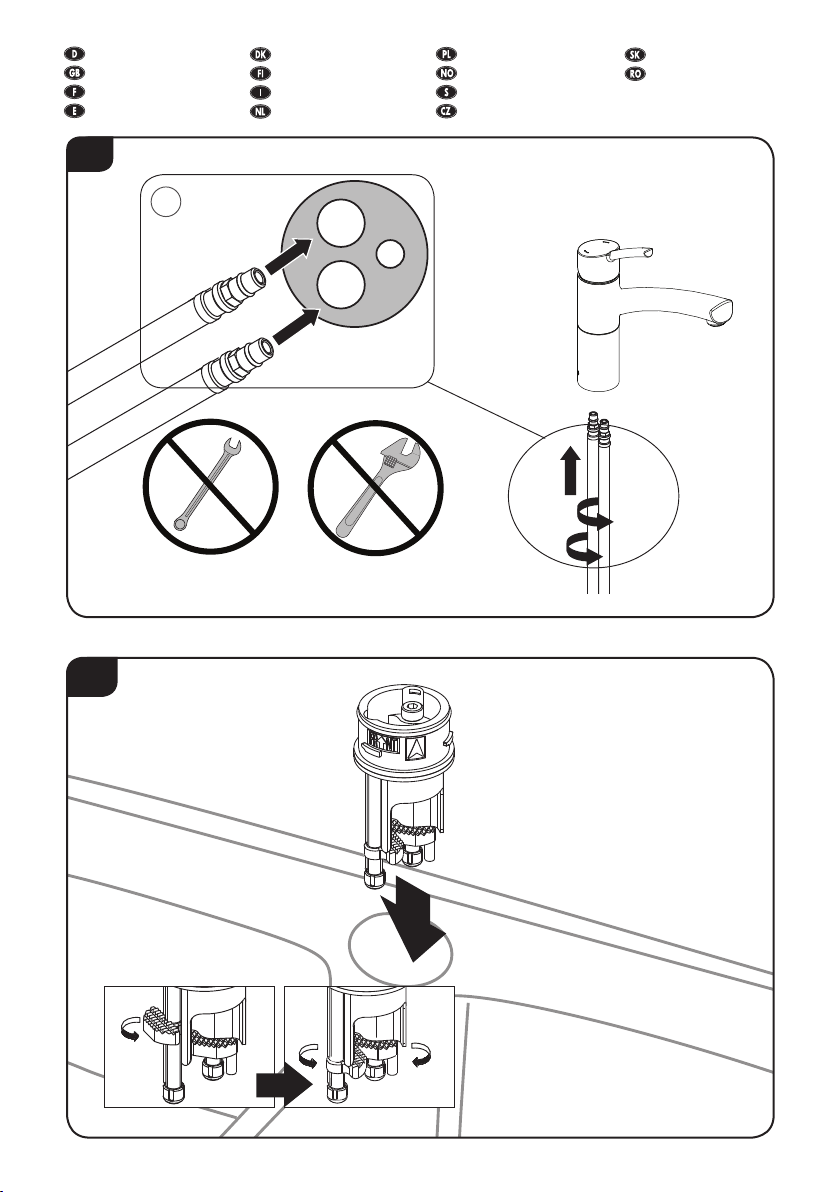 D
GB
F
E
DK
FI
I
NL
PL
NO
S
CZ
SK
RO