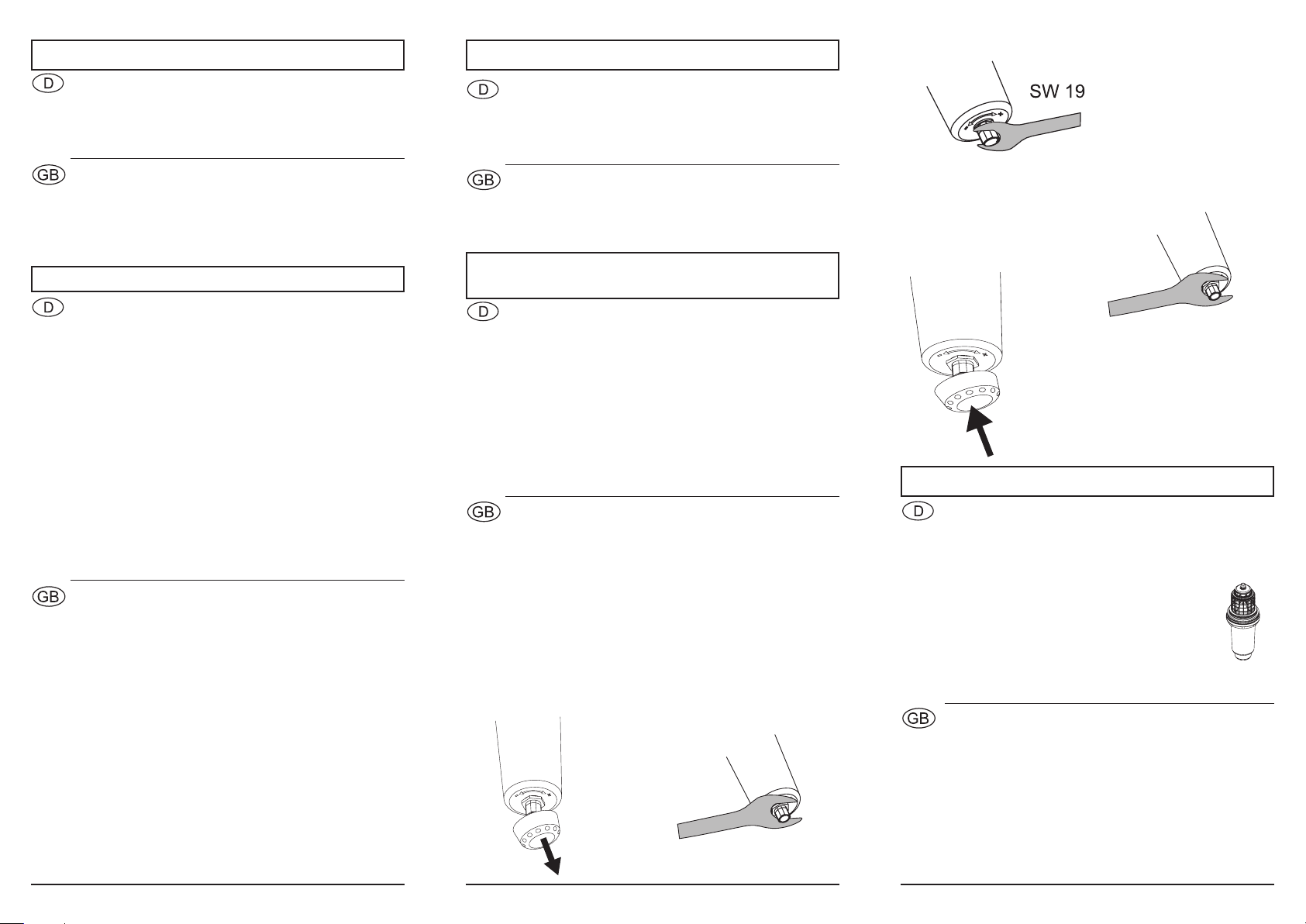 D

GB

D

GB

D

GB

D

GB

SW 19

D

GB