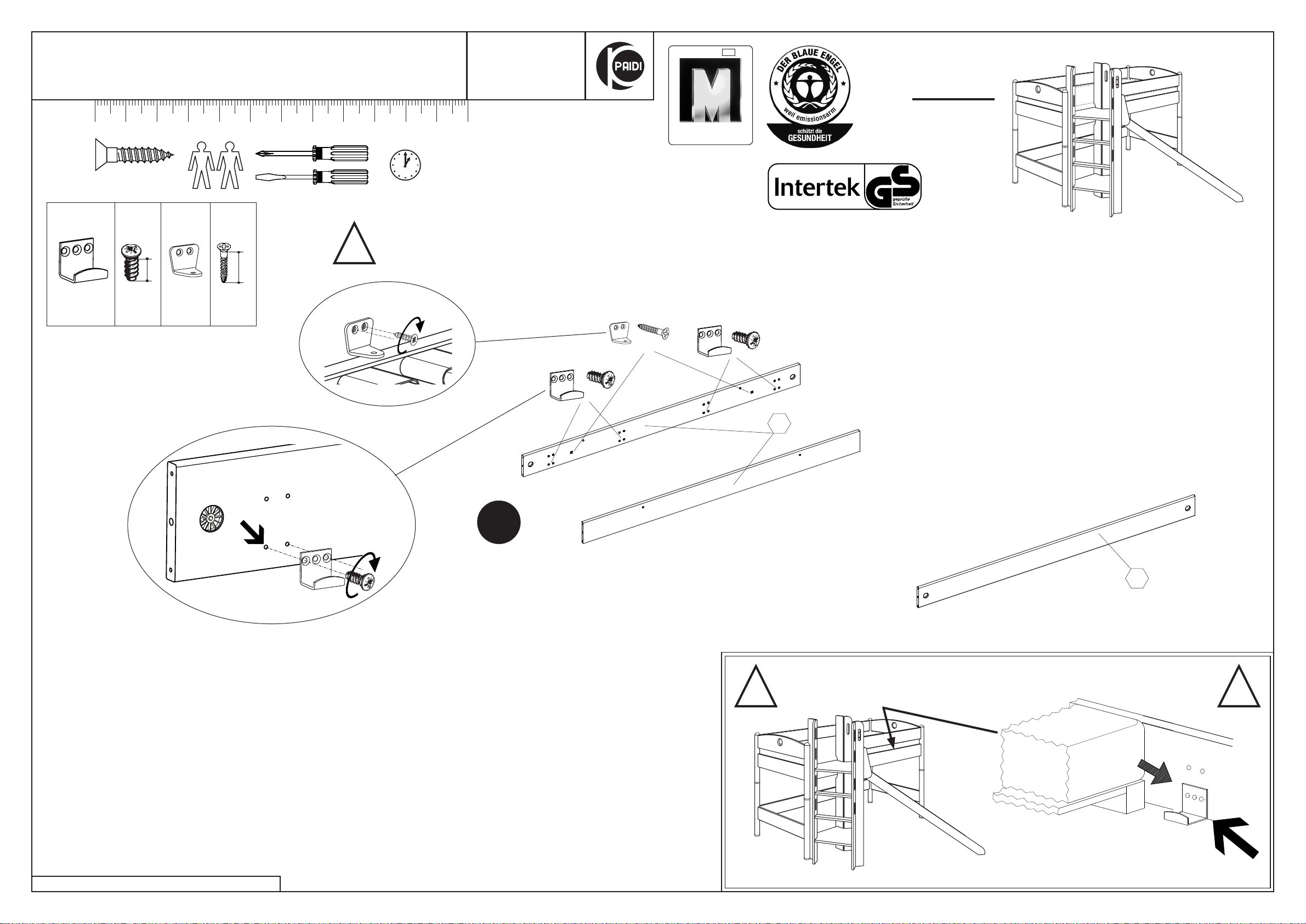 PAIDI

M

DER BLAUE ENGEL
weil emissionsarm
schützt die
GESUNDHEIT

Intertek GS geprüfte Sicherheit