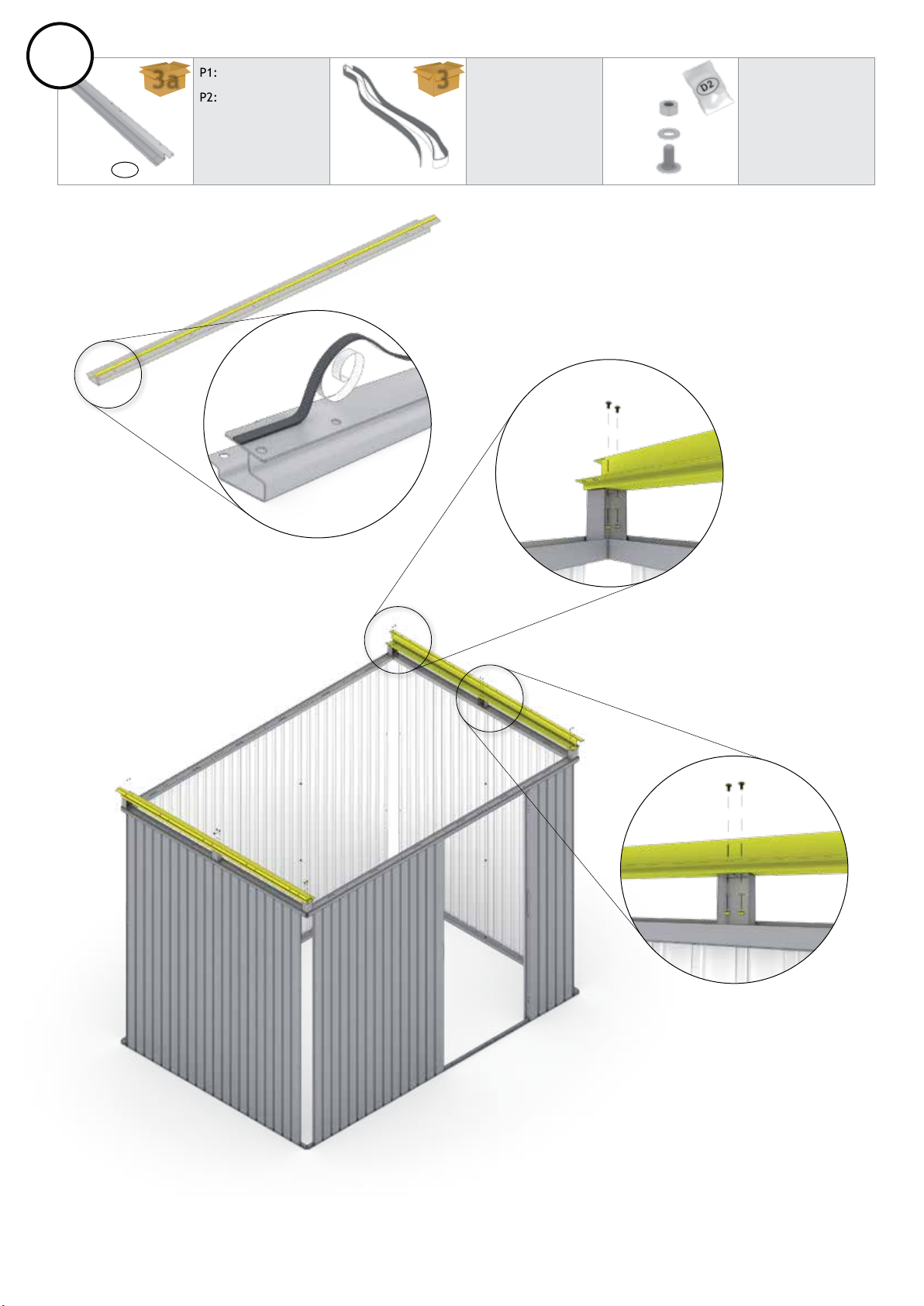 3a

P1:

P2:

3

D2