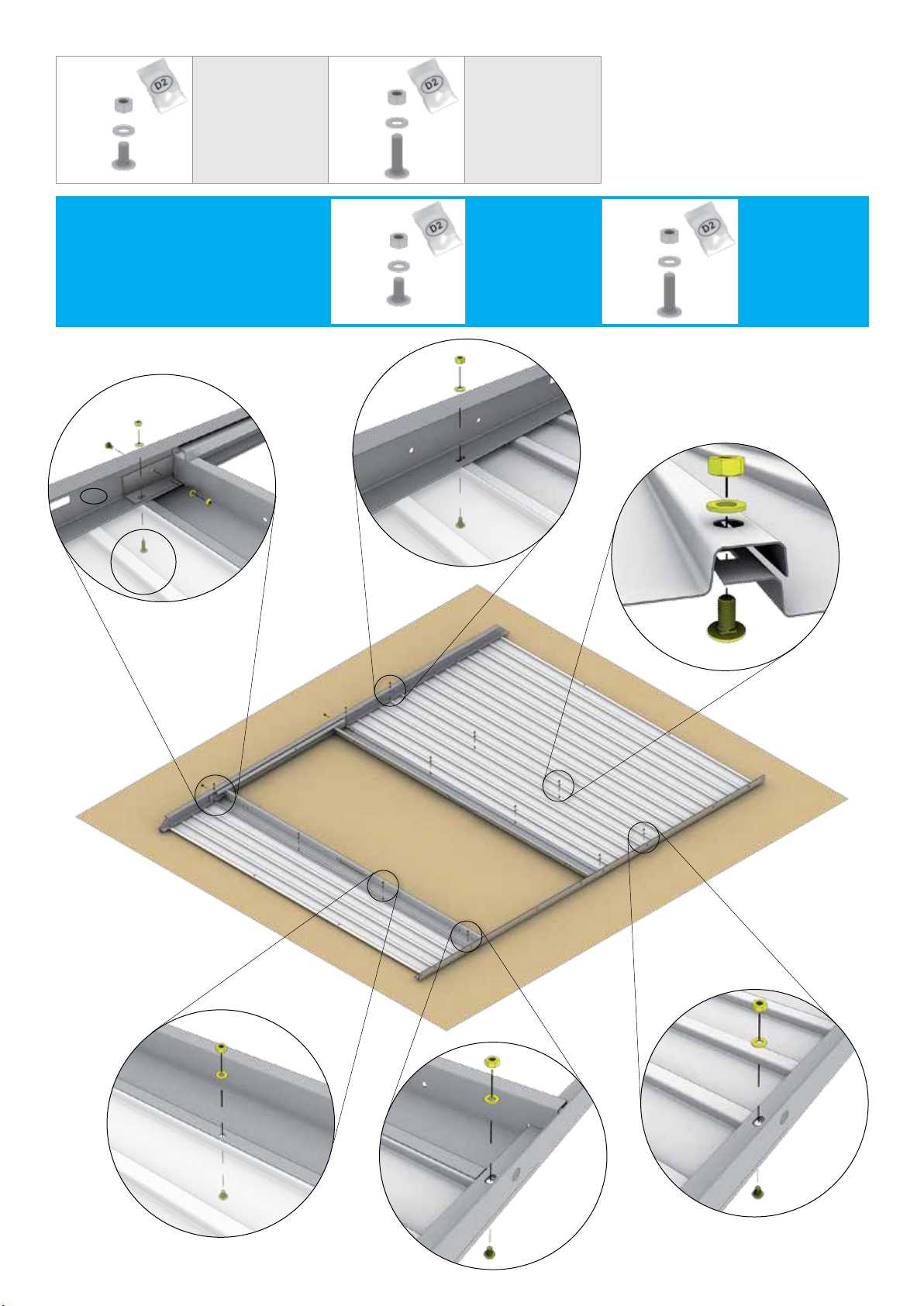 D2

D2

D2

D2