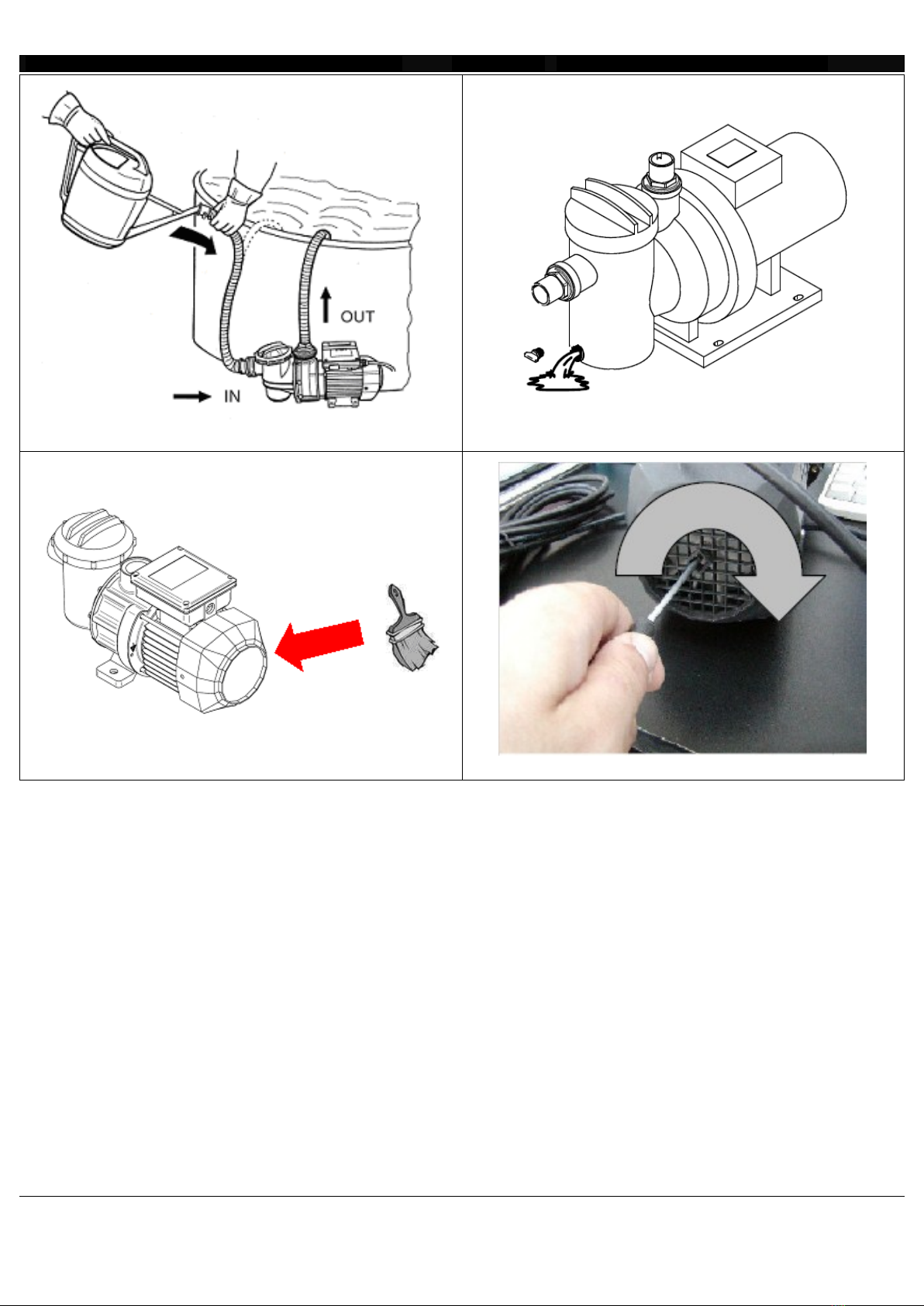 OUT

IN