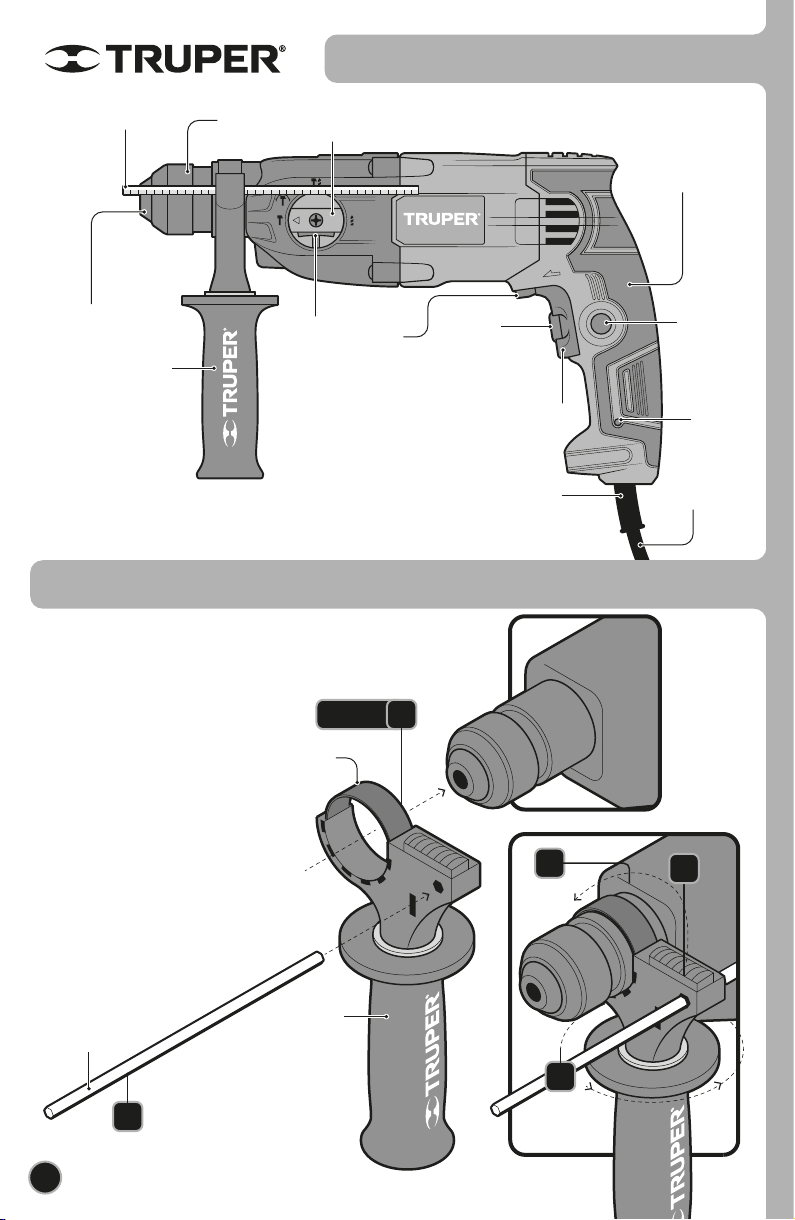 TRUPER®

TRUPER®

TRUPER®

TRUPER®

TRUPER®