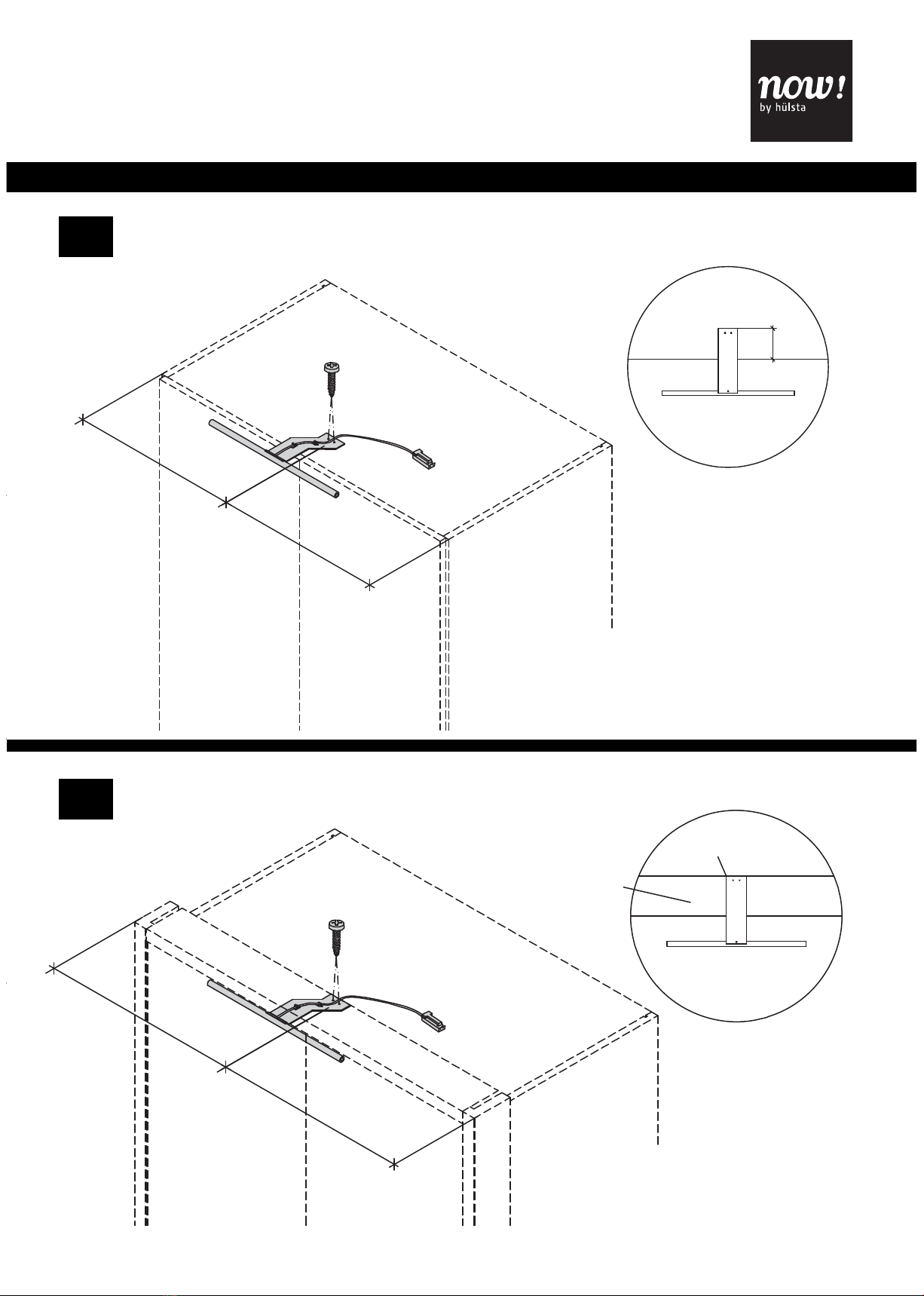 now!
by hülsta