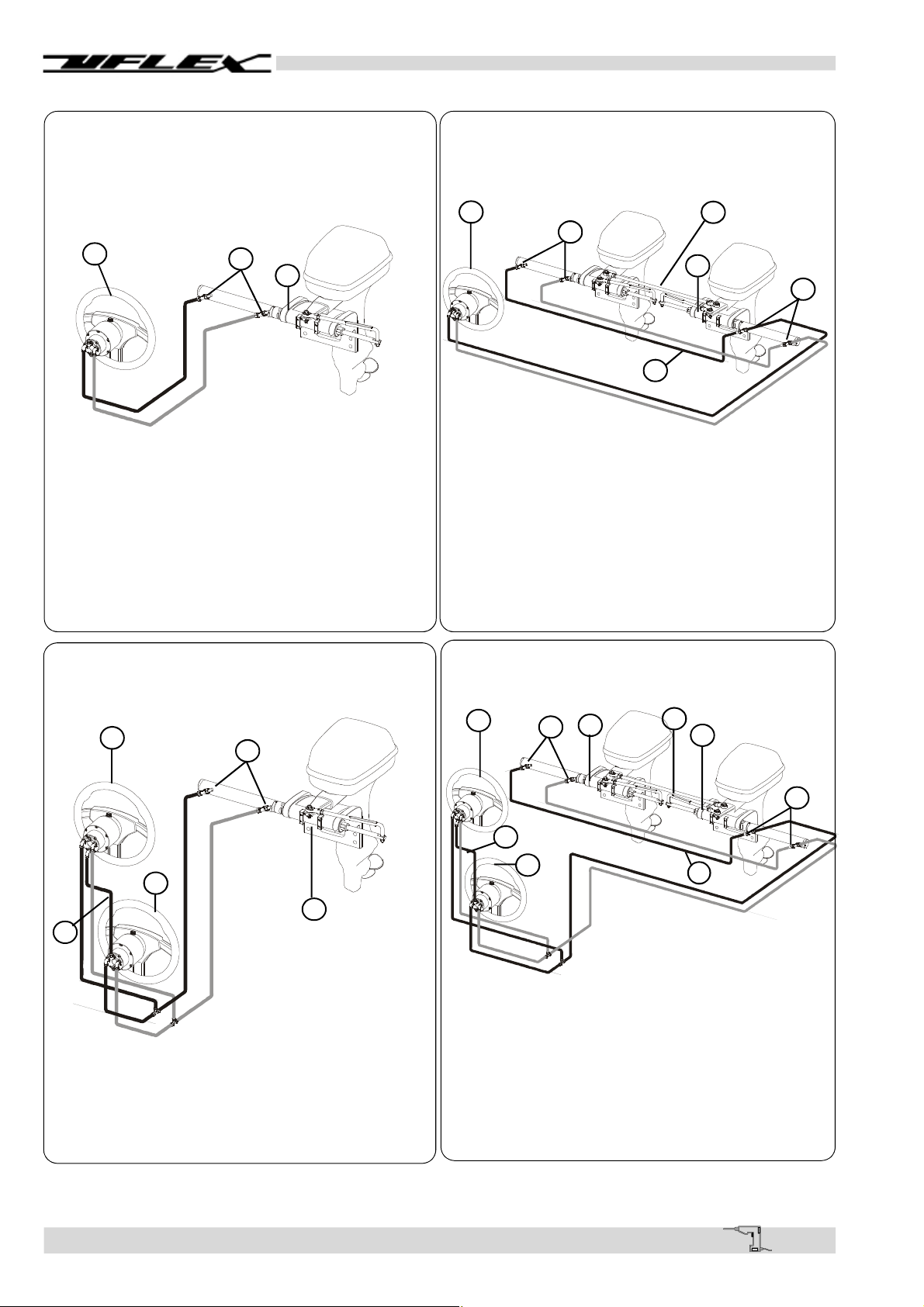 UFLEX