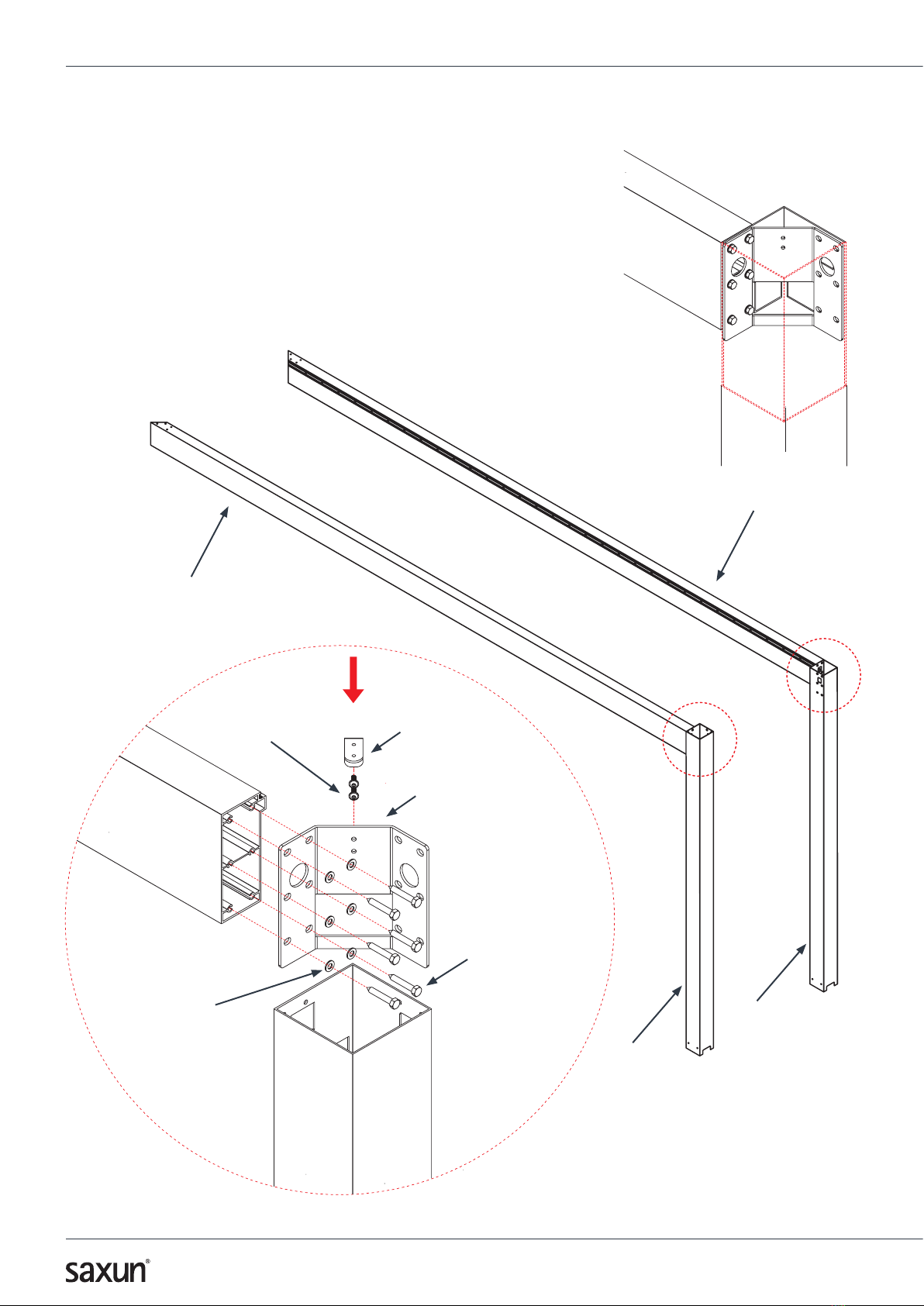 saxun®